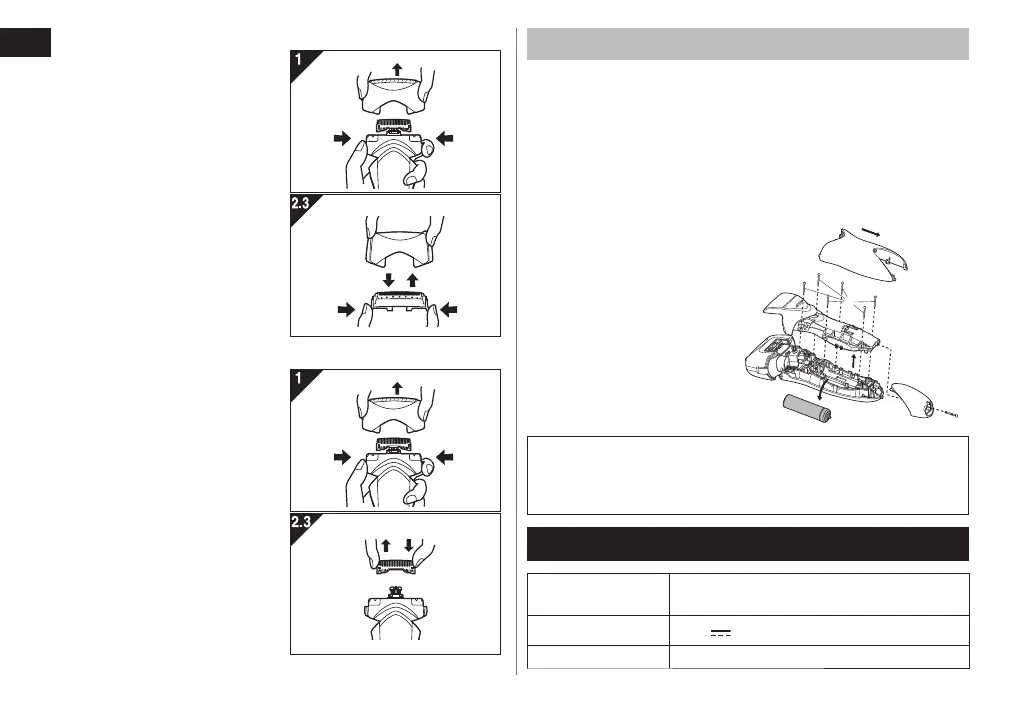 1

2.3

1

2.3