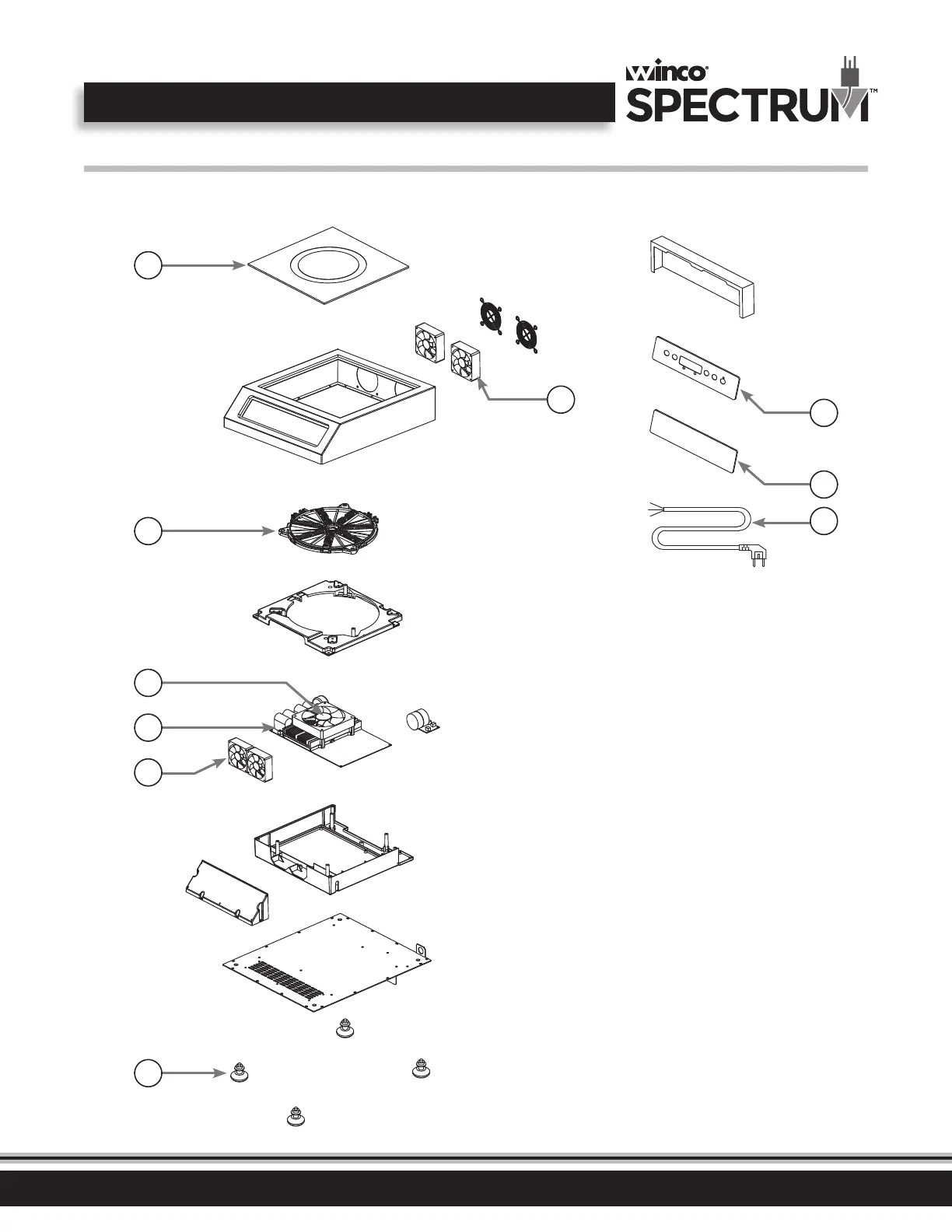 winco®
SPECTRUM™