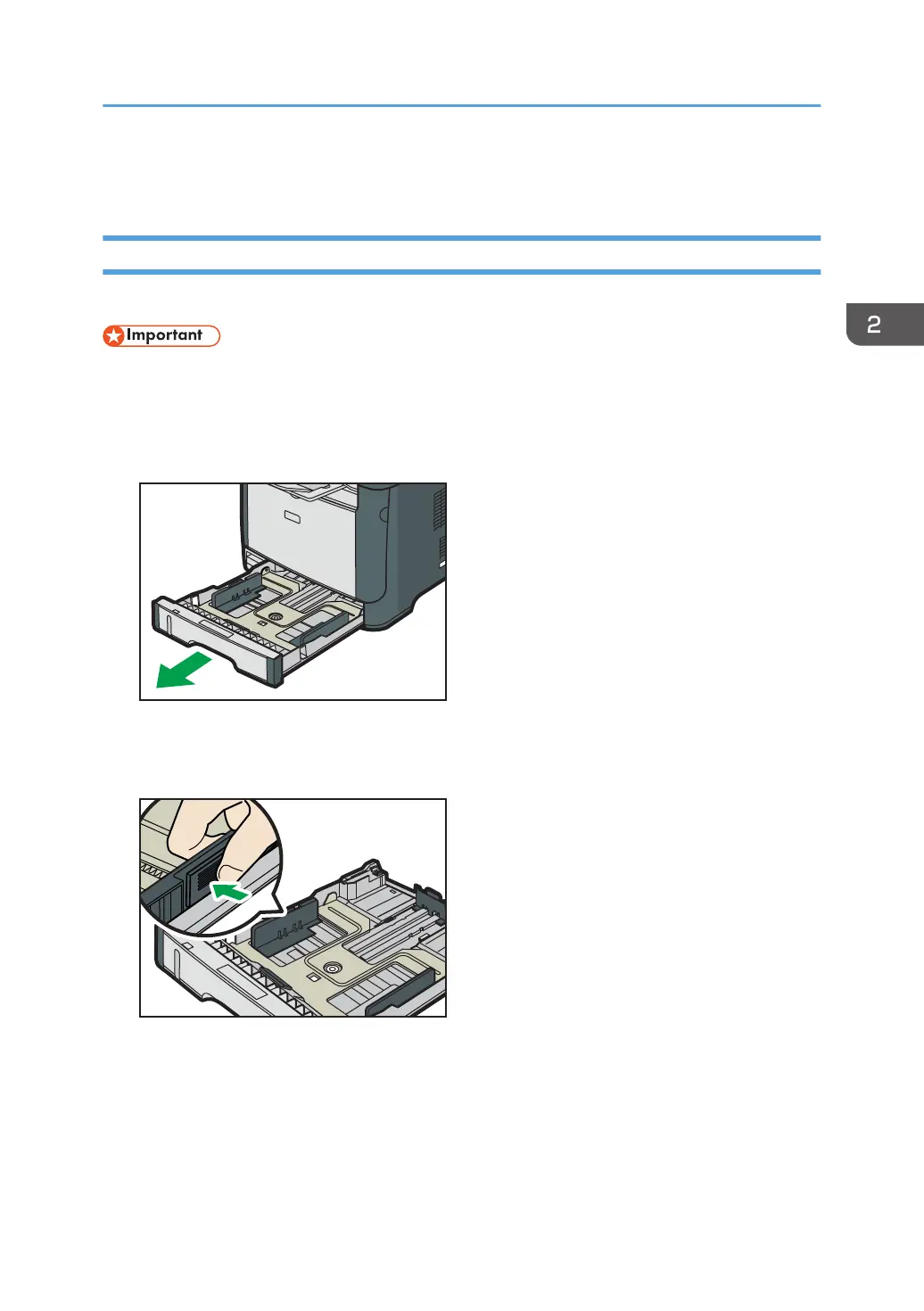 Important

2