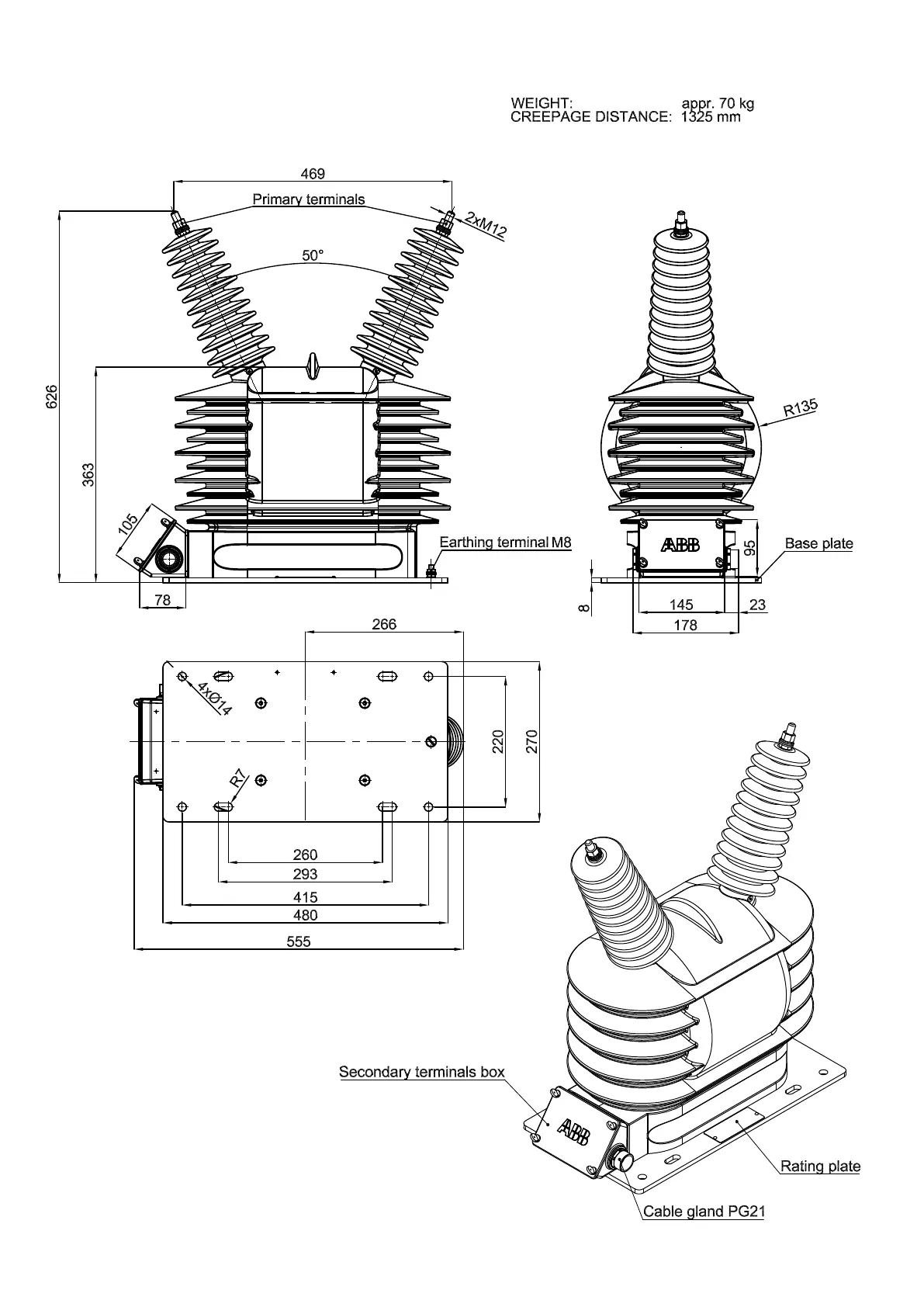 WEIGHT: appr. 70 kg
CREEPAGE DISTANCE: 1325 mm

469
Primary terminals
2xM12
50°
626
363
105
78
Earthing terminal M8

R135
ABB
95
Base plate
8
145
23
178

266
4xØ14
R7
220
270
260
293
415
480
555

Secondary terminals box
ABB
Rating plate
Cable gland PG21