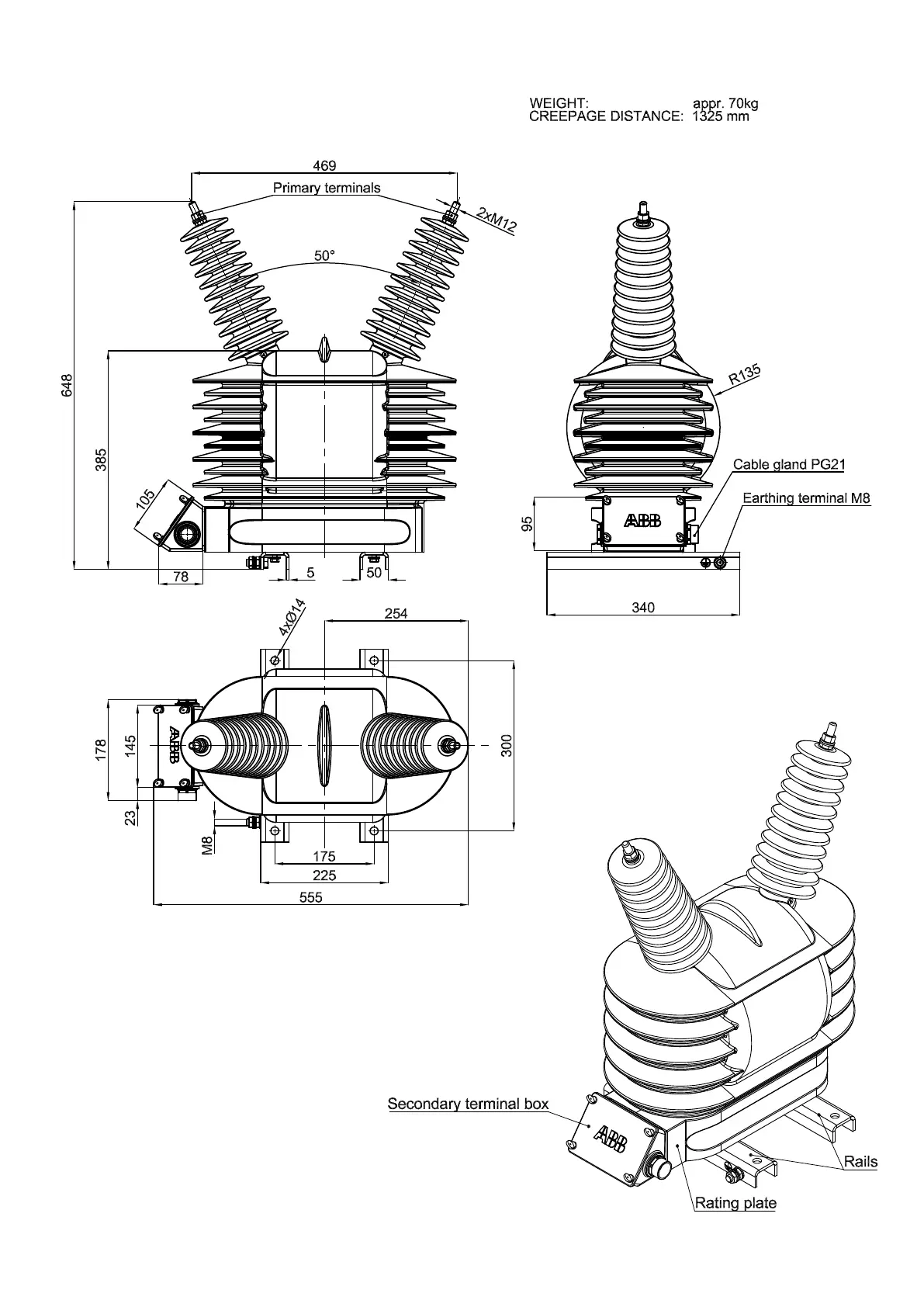 WEIGHT: appr. 70kg
CREEPAGE DISTANCE: 1325 mm

469
Primary terminals
2xM12
50°
648
385
105
78
5
50

R135
Cable gland PG21
Earthing terminal M8
95
ABB
340

4xØ14
254
178
145
ABB
300
23
M8
175
225
555

Secondary terminal box
ABB
Rails
Rating plate