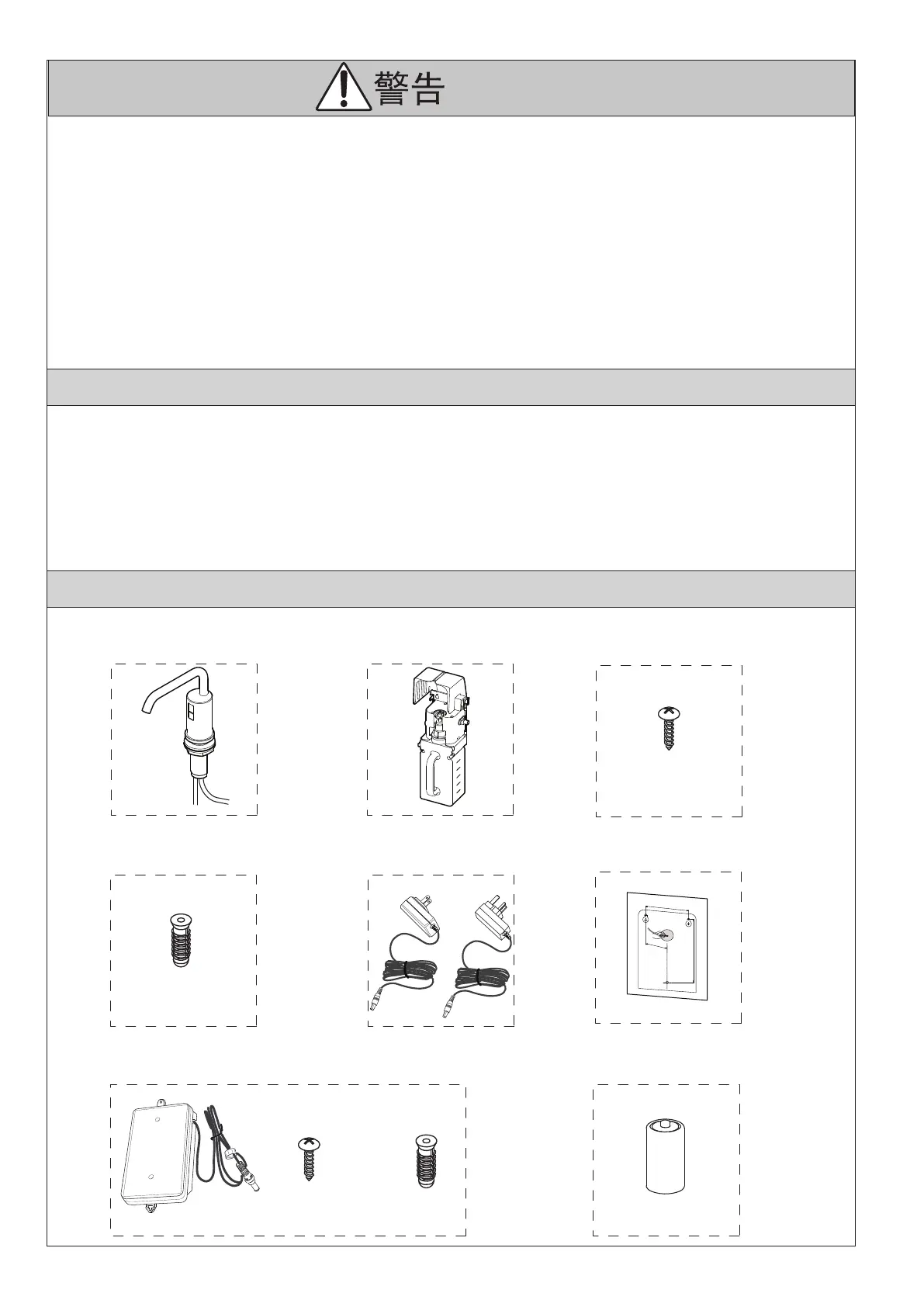 警告