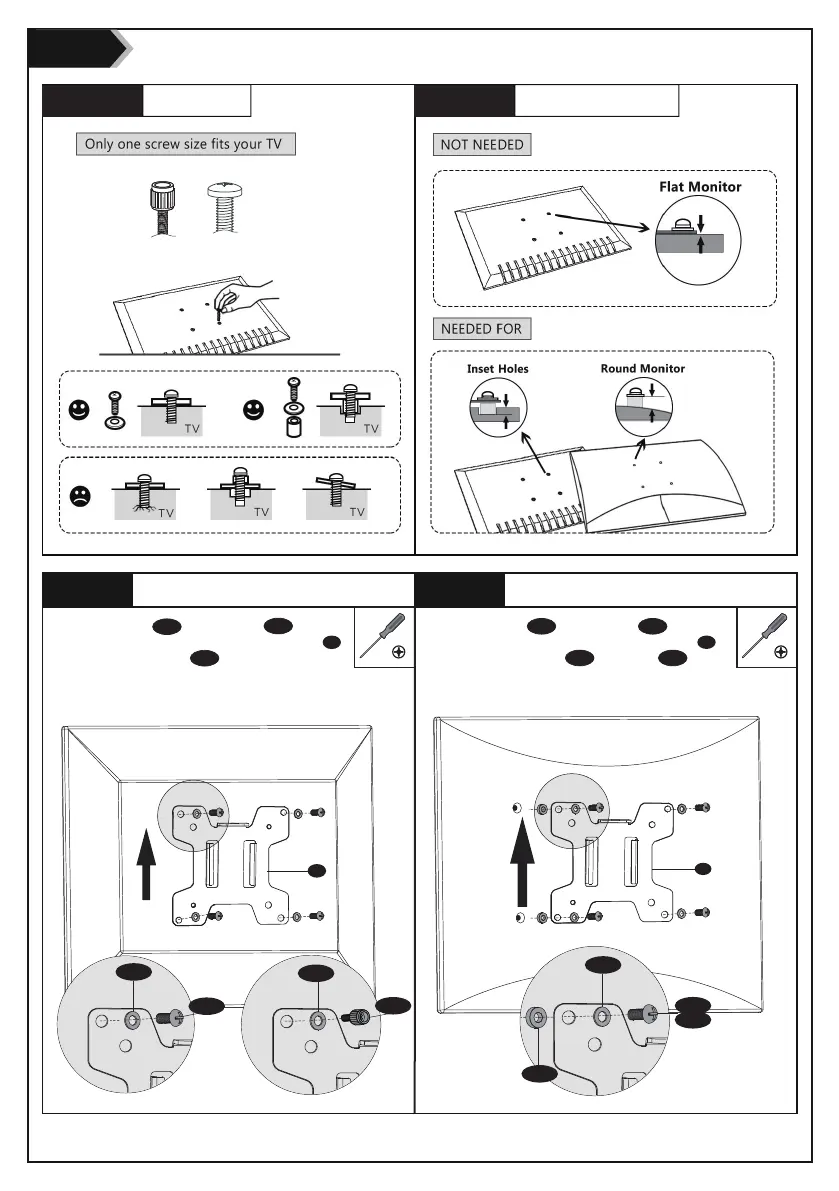 Only one screw size fits your TV

TV

TV

TV

TV

TV

NOT NEEDED

Flat Monitor

NEEDED FOR

Inset Holes

Round Monitor