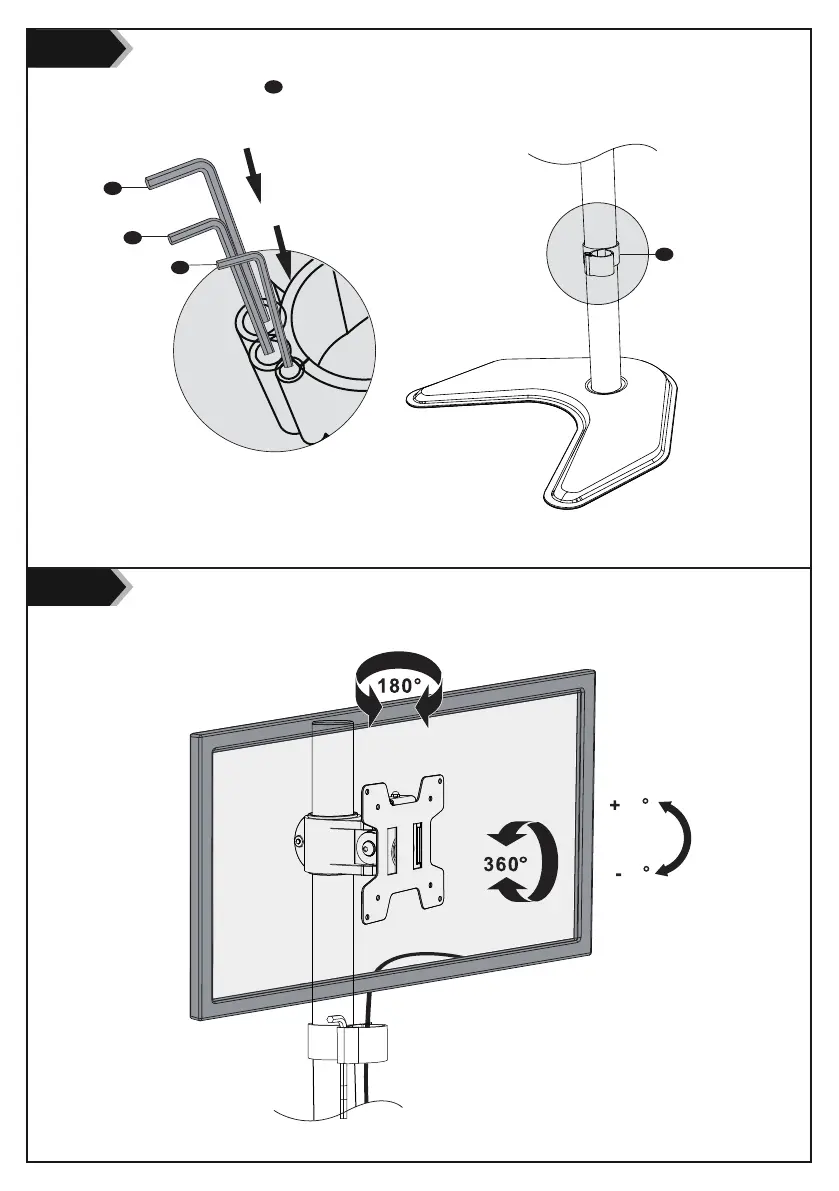 180°

+ °

360°

- °