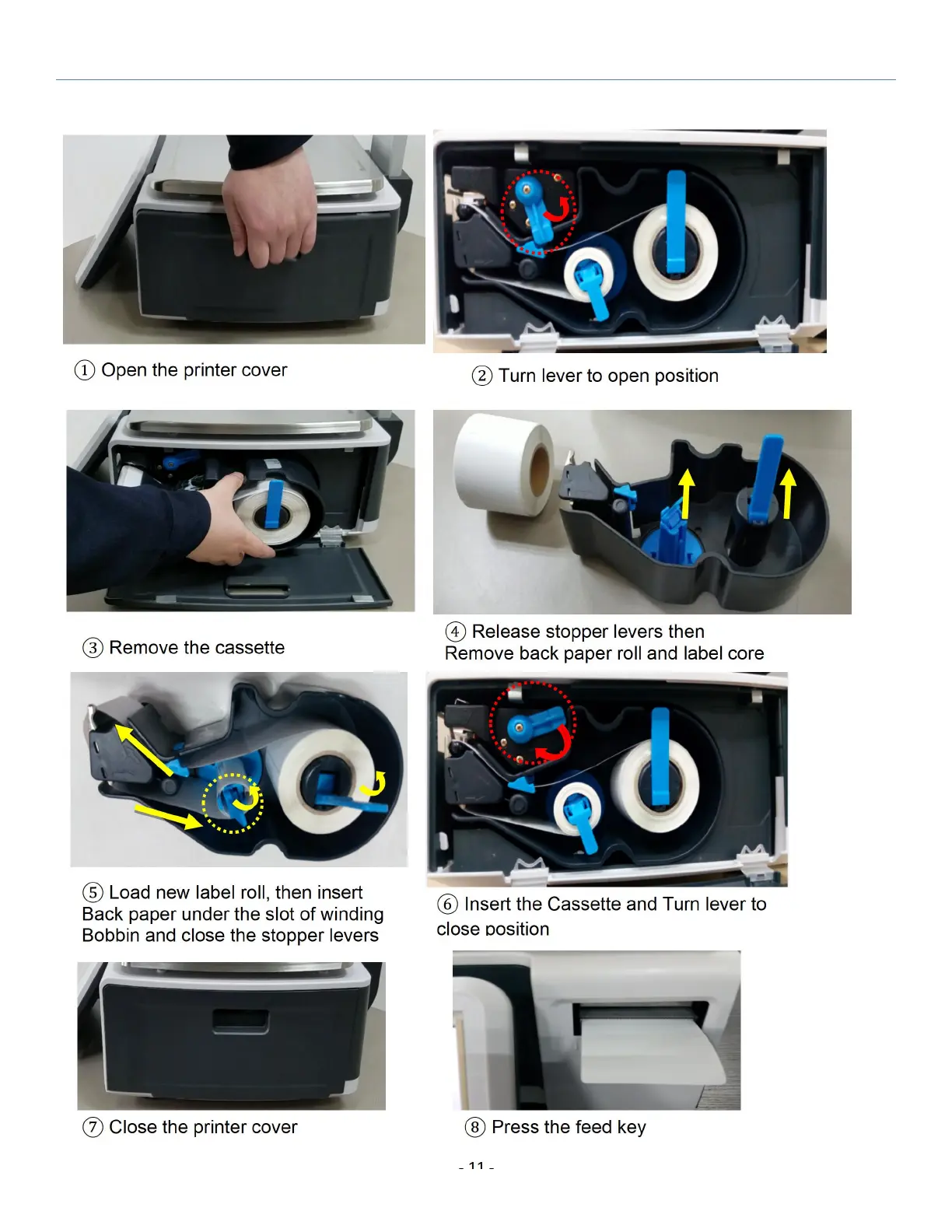 ① Open the printer cover

② Turn lever to open position

③ Remove the cassette

④ Release stopper levers then
Remove back paper roll and label core

⑤ Load new label roll, then insert
Back paper under the slot of winding
Bobbin and close the stopper levers

⑥ Insert the Cassette and Turn lever to close position

⑦ Close the printer cover

⑧ Press the feed key

- 11 -