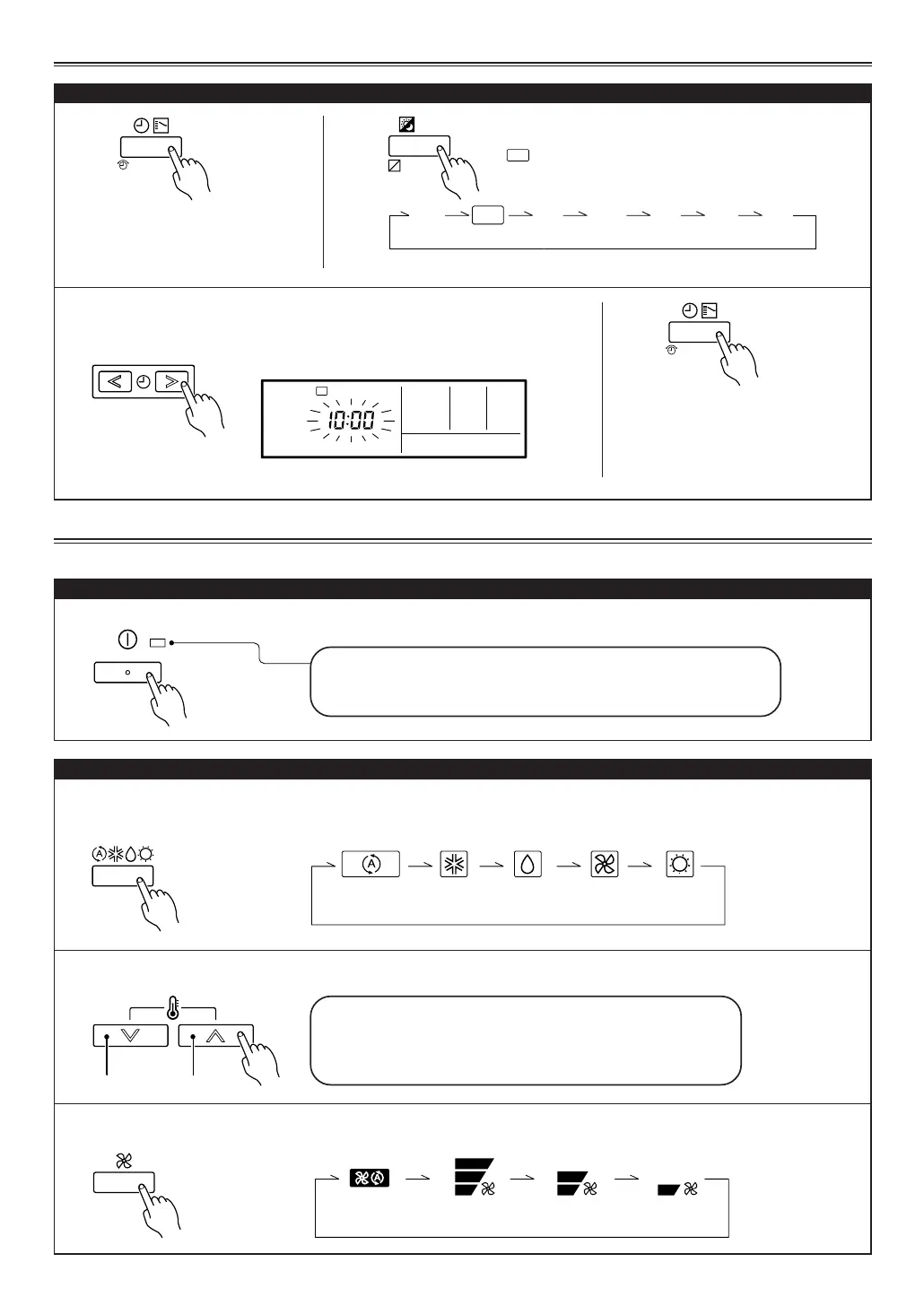 10:00