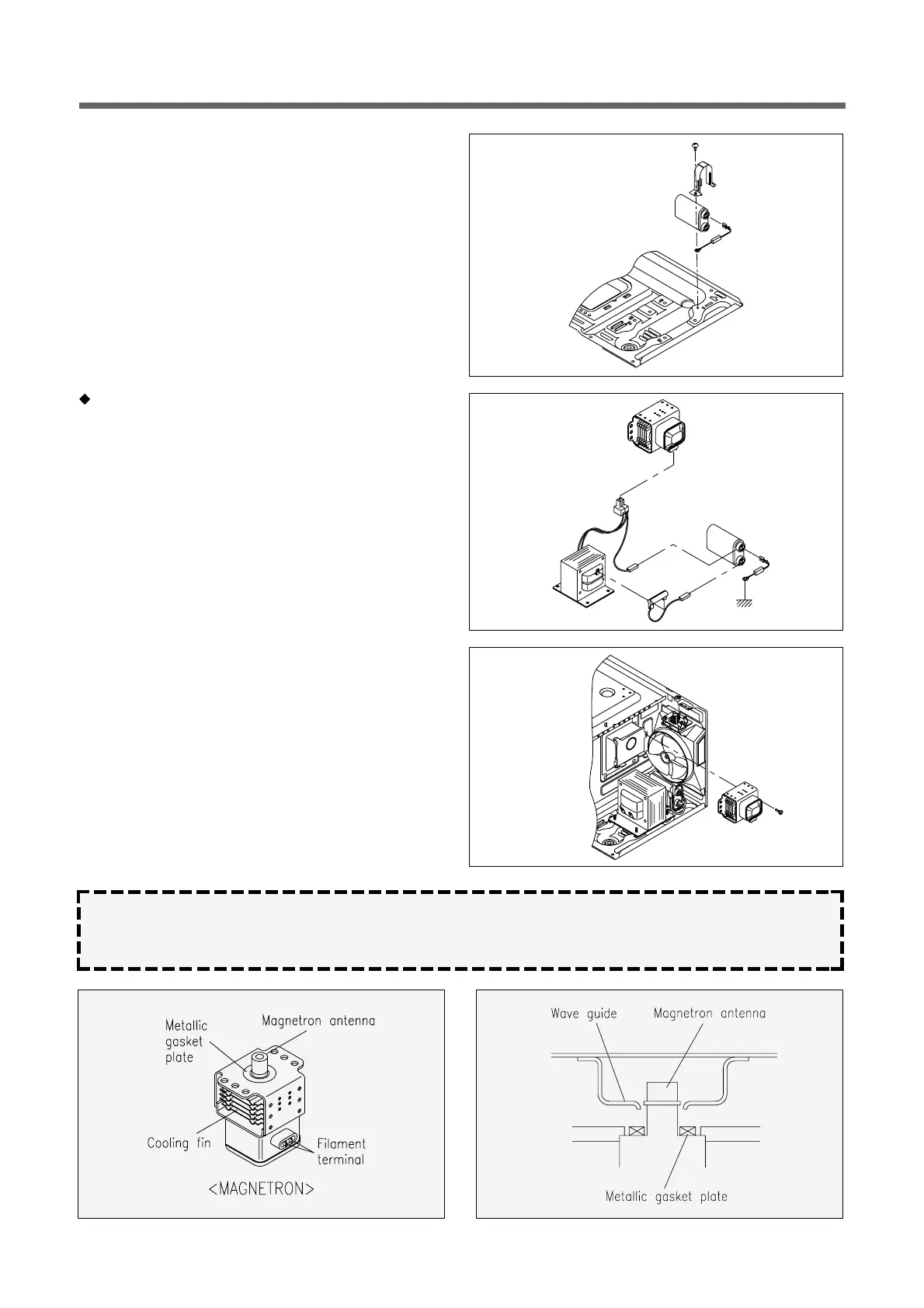 Metallic gasket plate

Magnetron antenna

Cooling fin

Filament terminal

<MAGNETRON>

Wave guide

Magnetron antenna

Metallic gasket plate