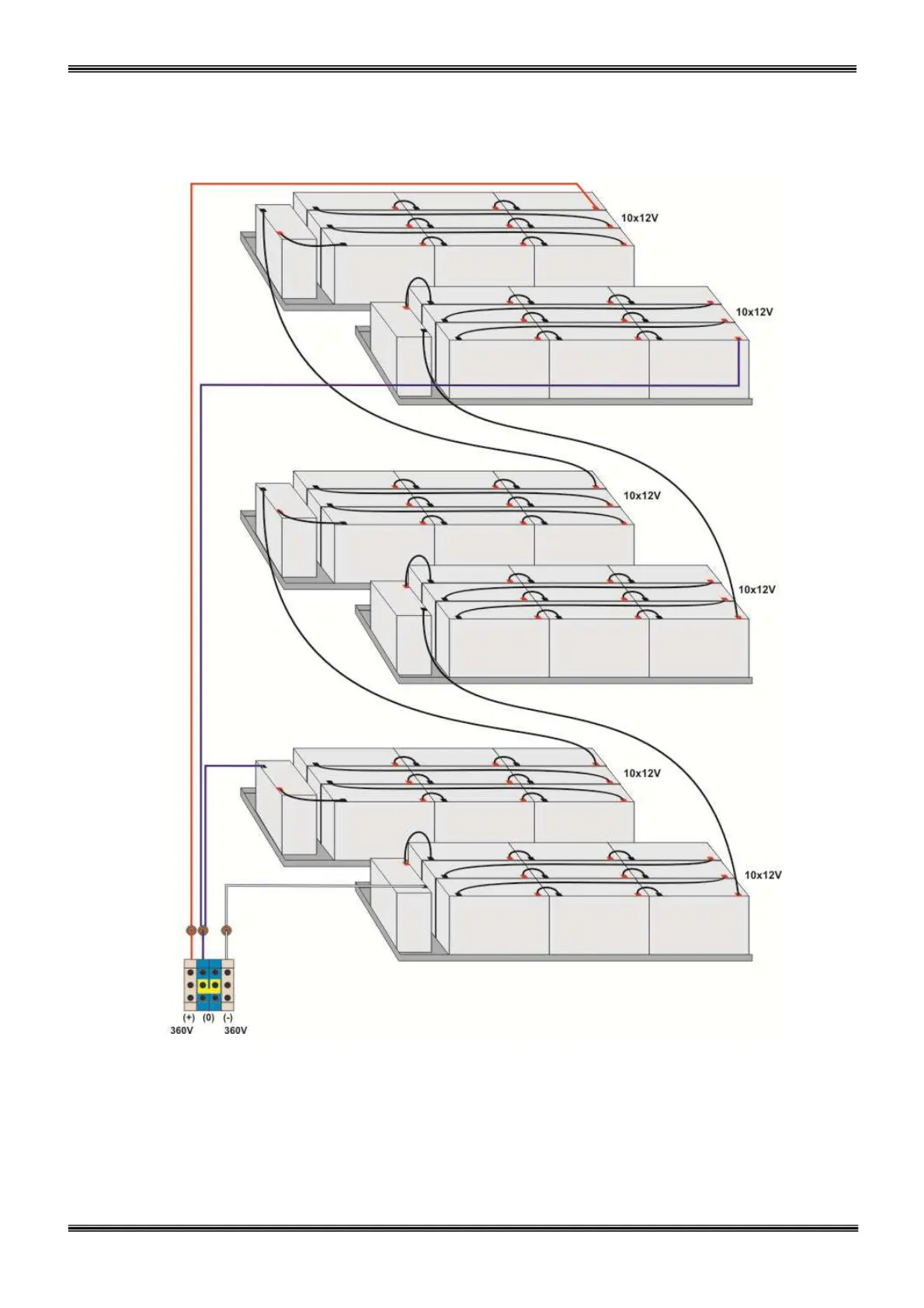 10x12V

10x12V

10x12V

10x12V

10x12V

10x12V

(+) (0) (-)
360V 360V