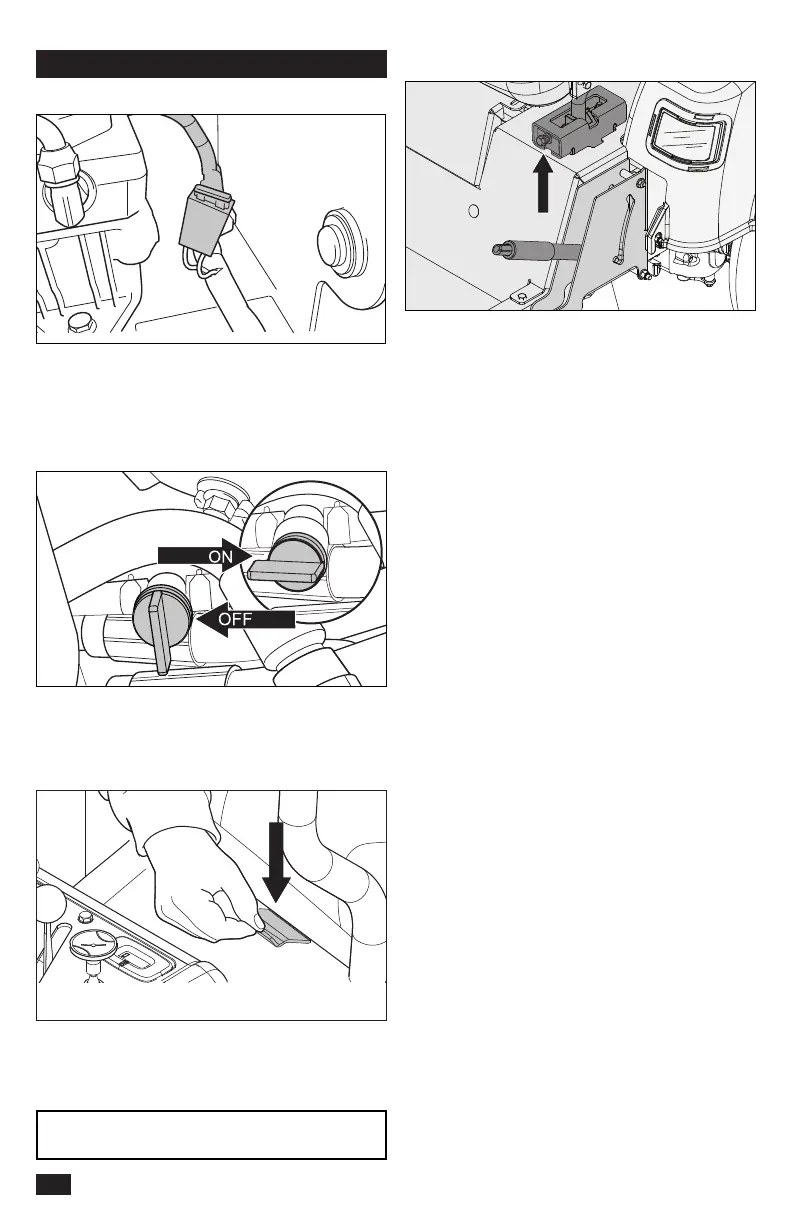 ON

OFF