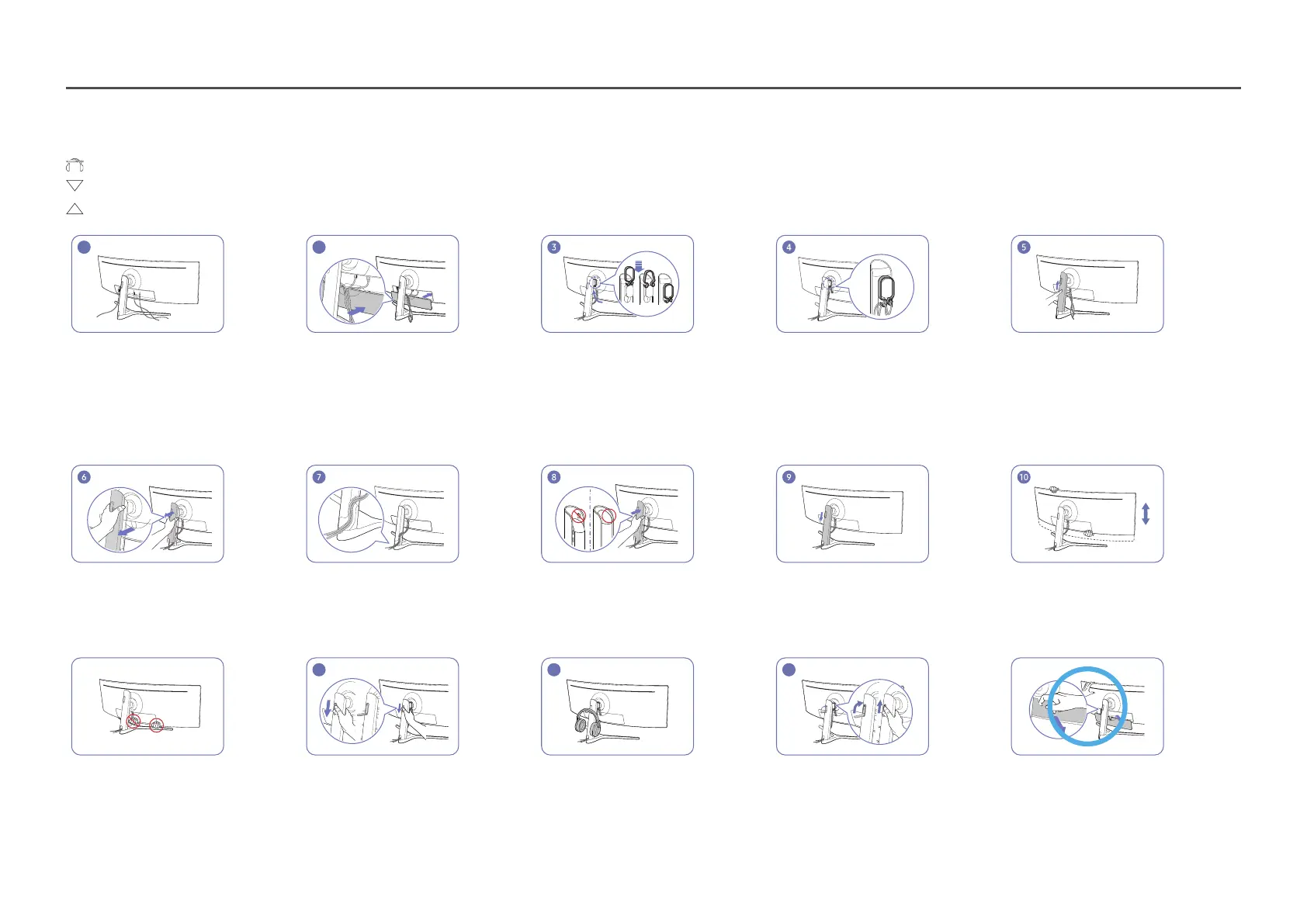 3

4

5

6

7

8

9

10