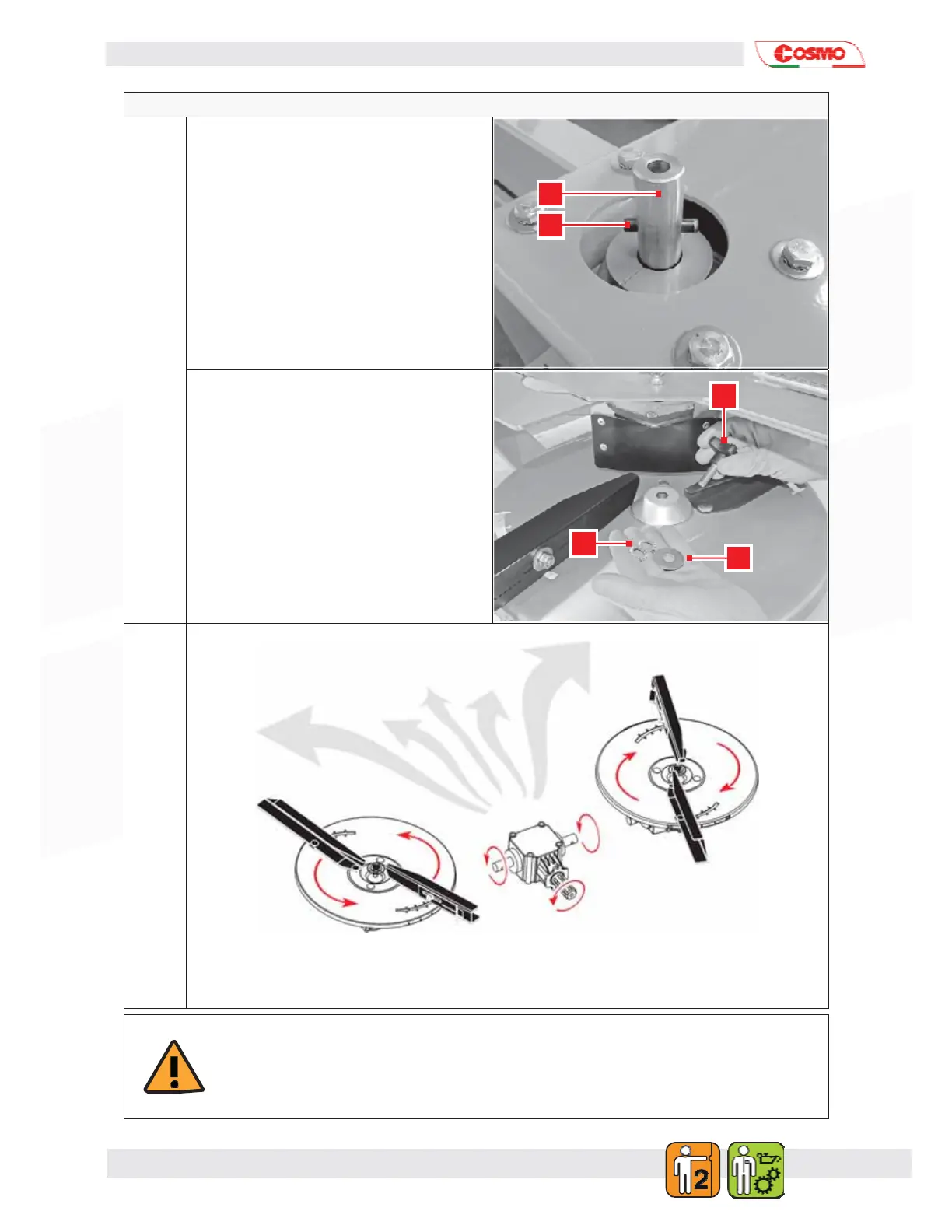 COSMO

2