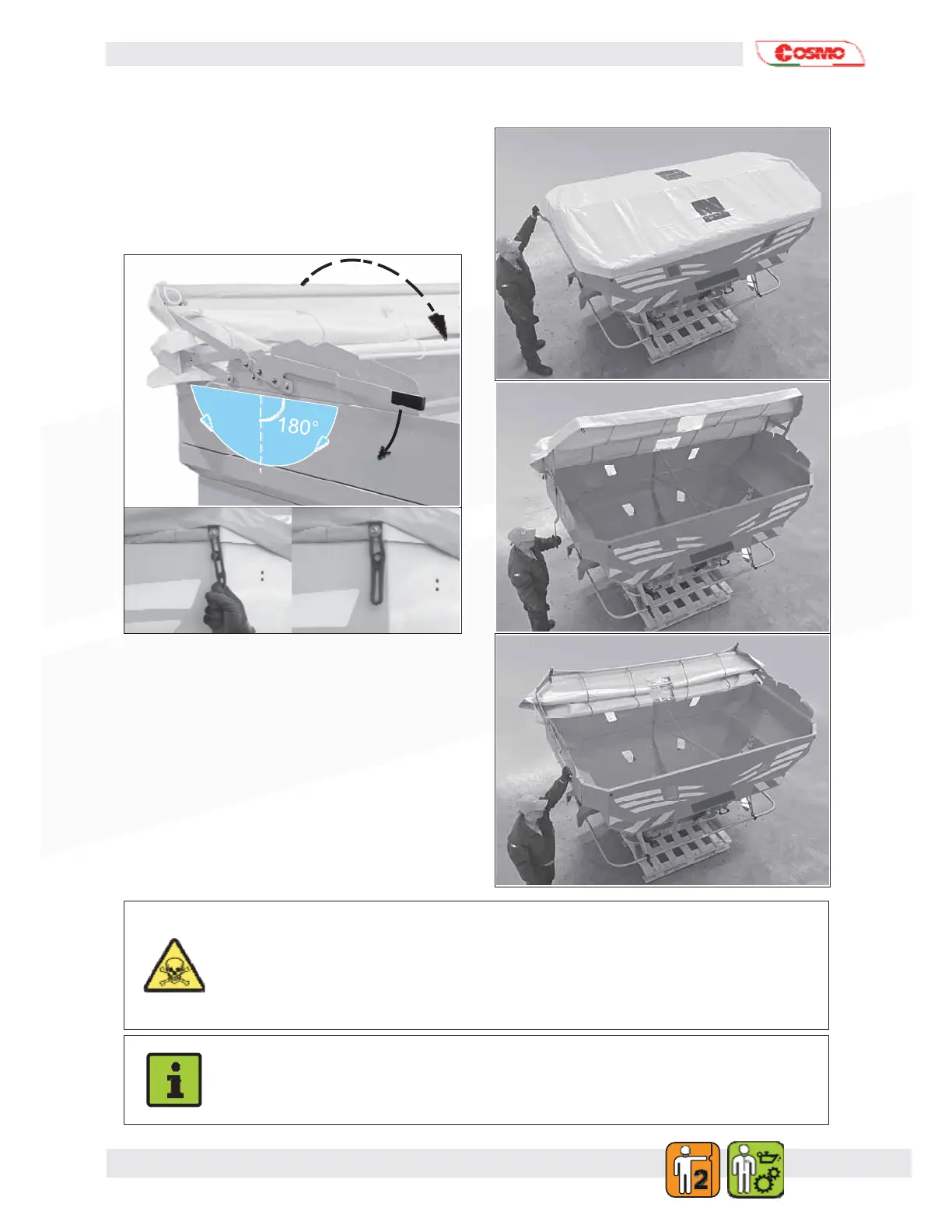 COSMO

180°

2