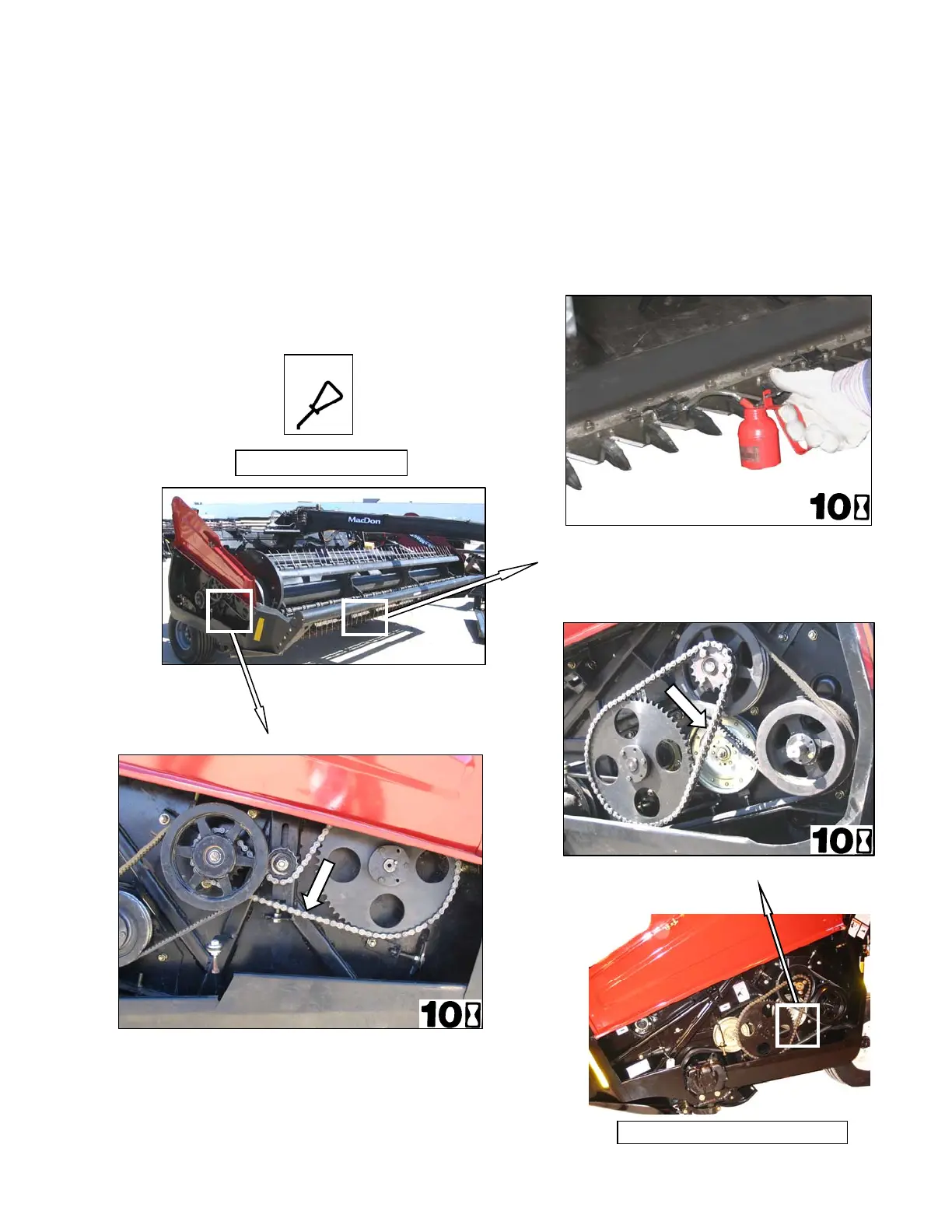 MacDon

10

10

10