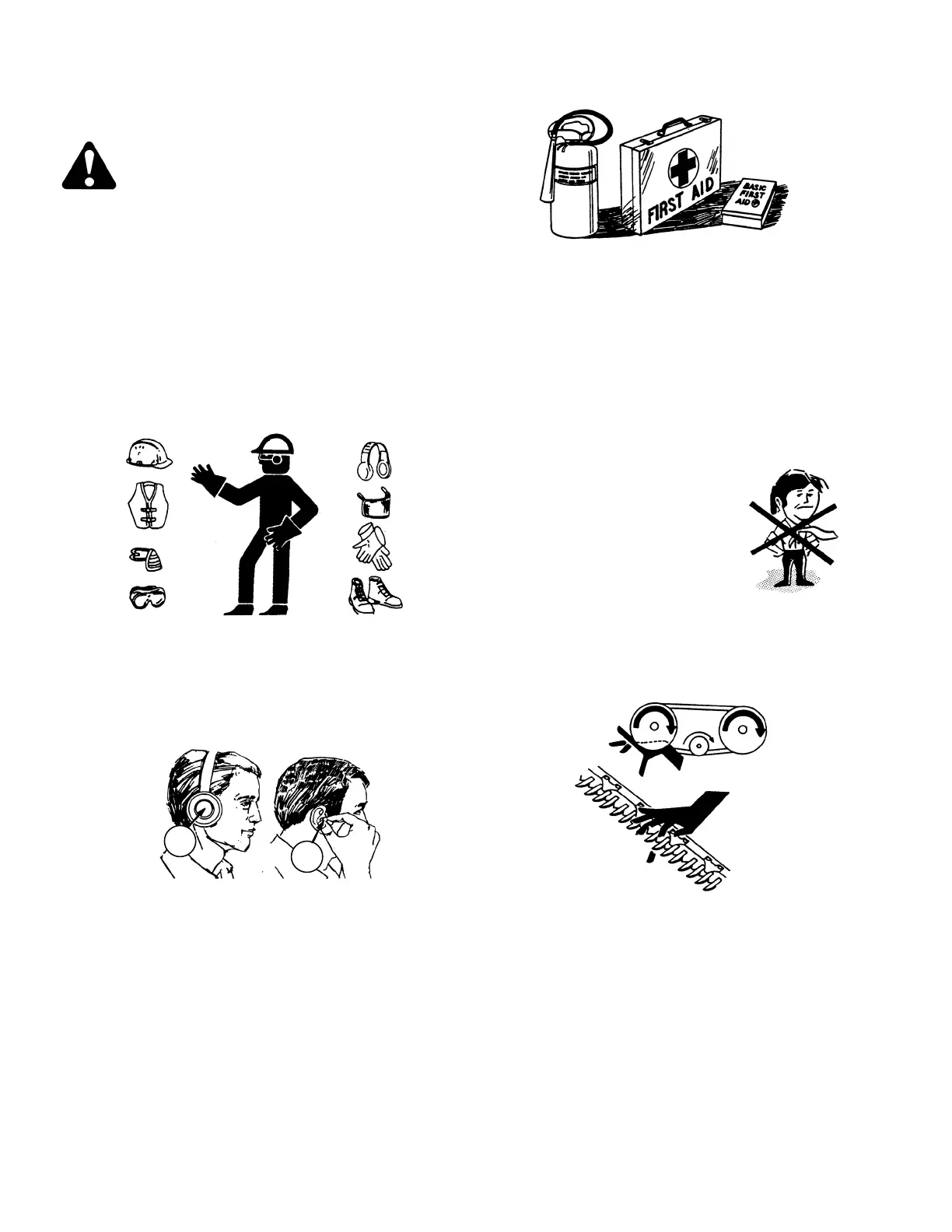 FIRST AID

BASIC FIRST AID