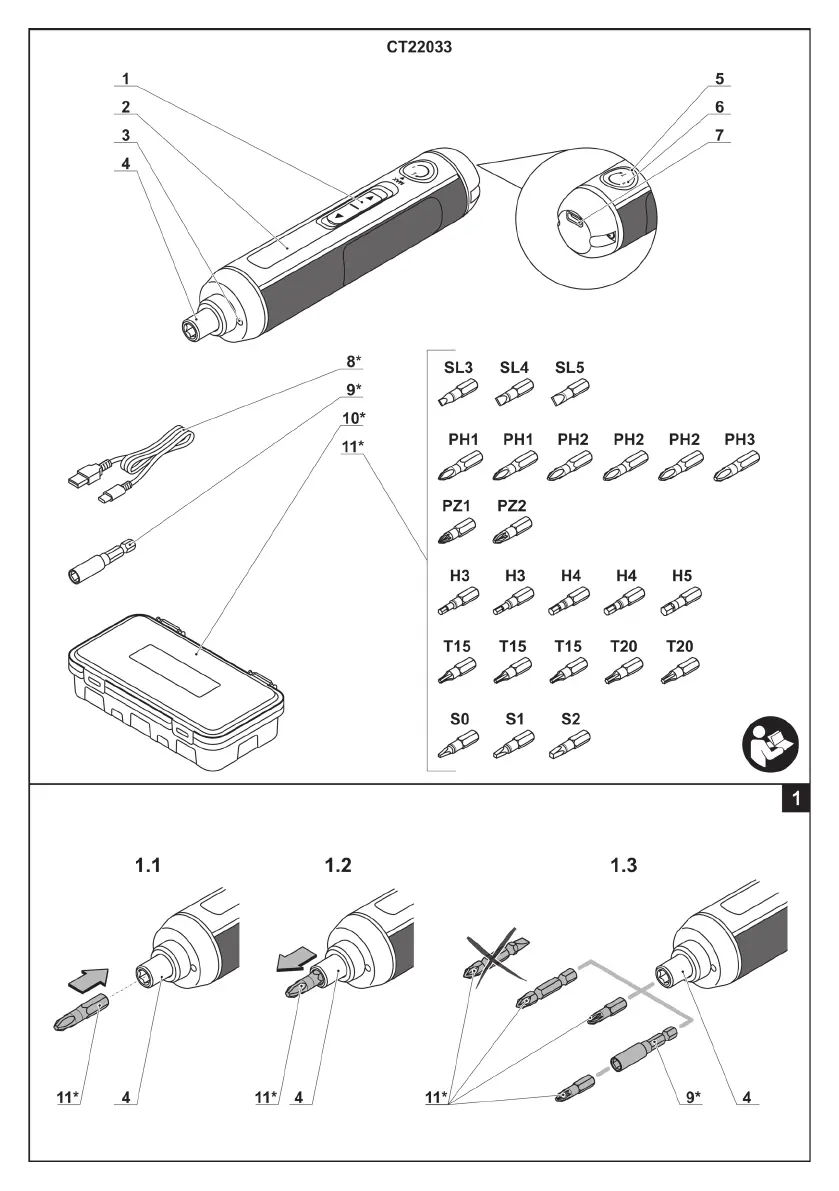 CT22033

1
2
3
4

5
6
7

8*
9*
10*
11*

SL3 SL4 SL5

PH1 PH1 PH2 PH2 PH2 PH3

PZ1 PZ2

H3 H3 H4 H4 H5

T15 T15 T15 T20 T20

S0 S1 S2

1

1.1

11* 4

1.2

11* 4

1.3

11* 9* 4