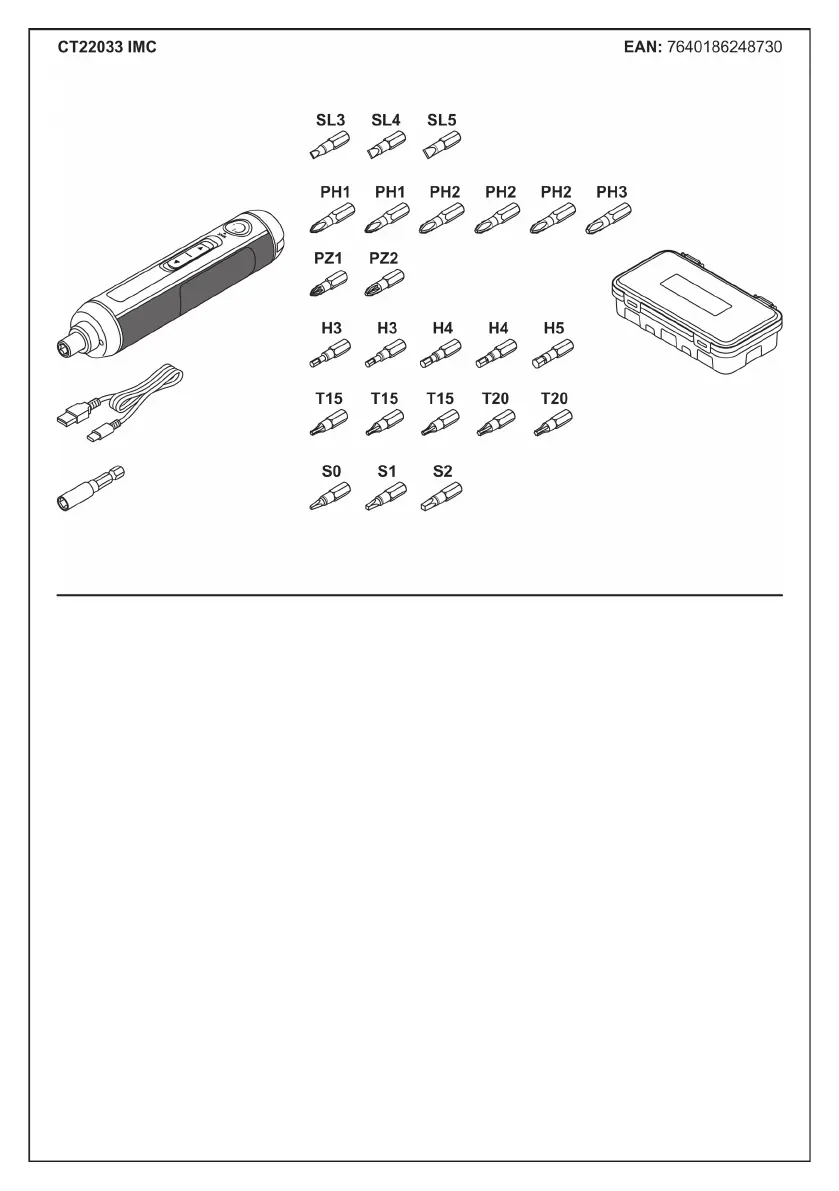 CT22033 IMC

EAN: 7640186248730

SL3 SL4 SL5

PH1 PH1 PH2 PH2 PH2 PH3

PZ1 PZ2

H3 H3 H4 H4 H5

T15 T15 T15 T20 T20

S0 S1 S2