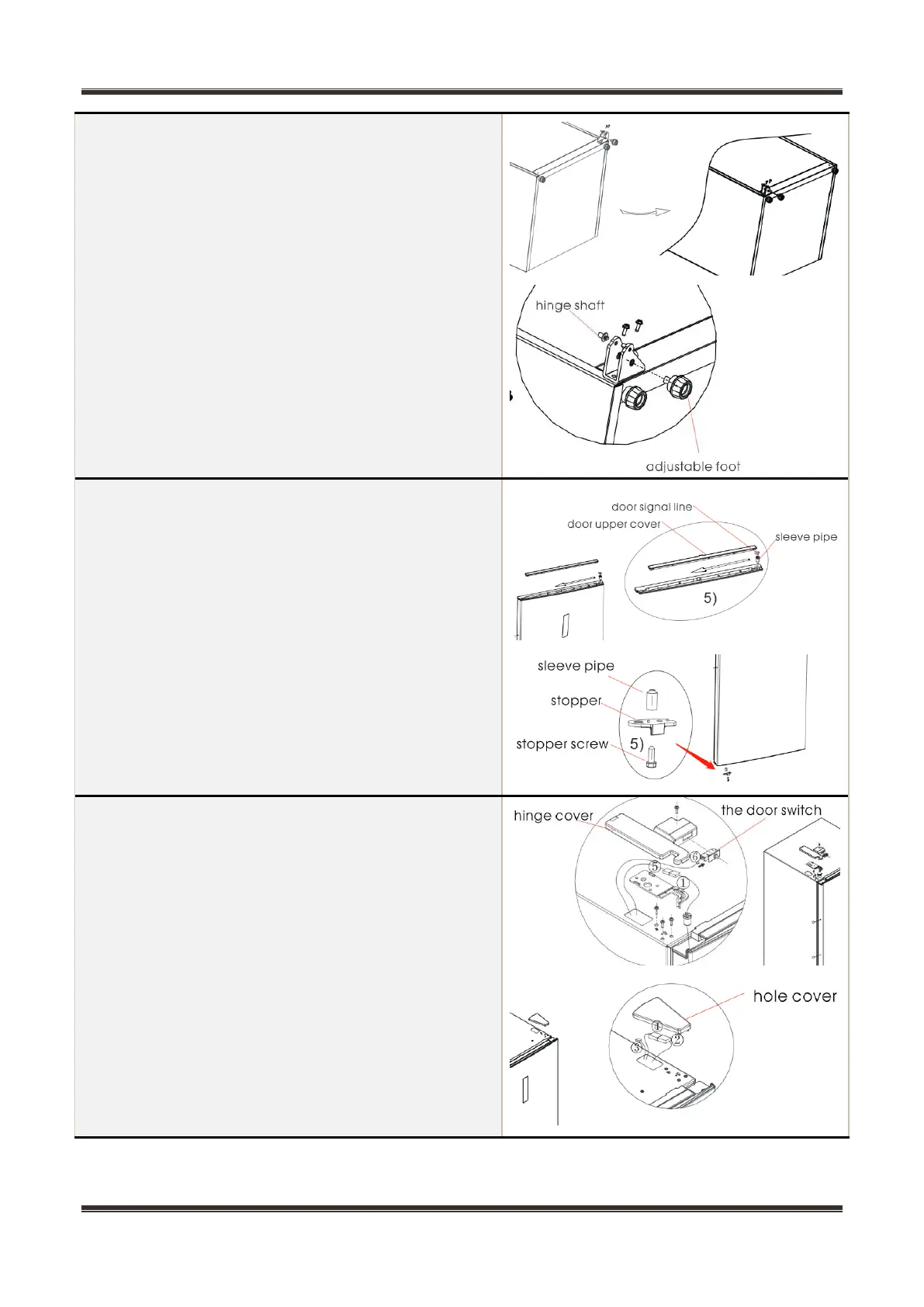 hinge shaft

adjustable foot

door signal line
door upper cover
sleeve pipe
5)

sleeve pipe
stopper
stopper screw
5)

hinge cover
the door switch
⑤
⑥
①

hole cover
④
②
③