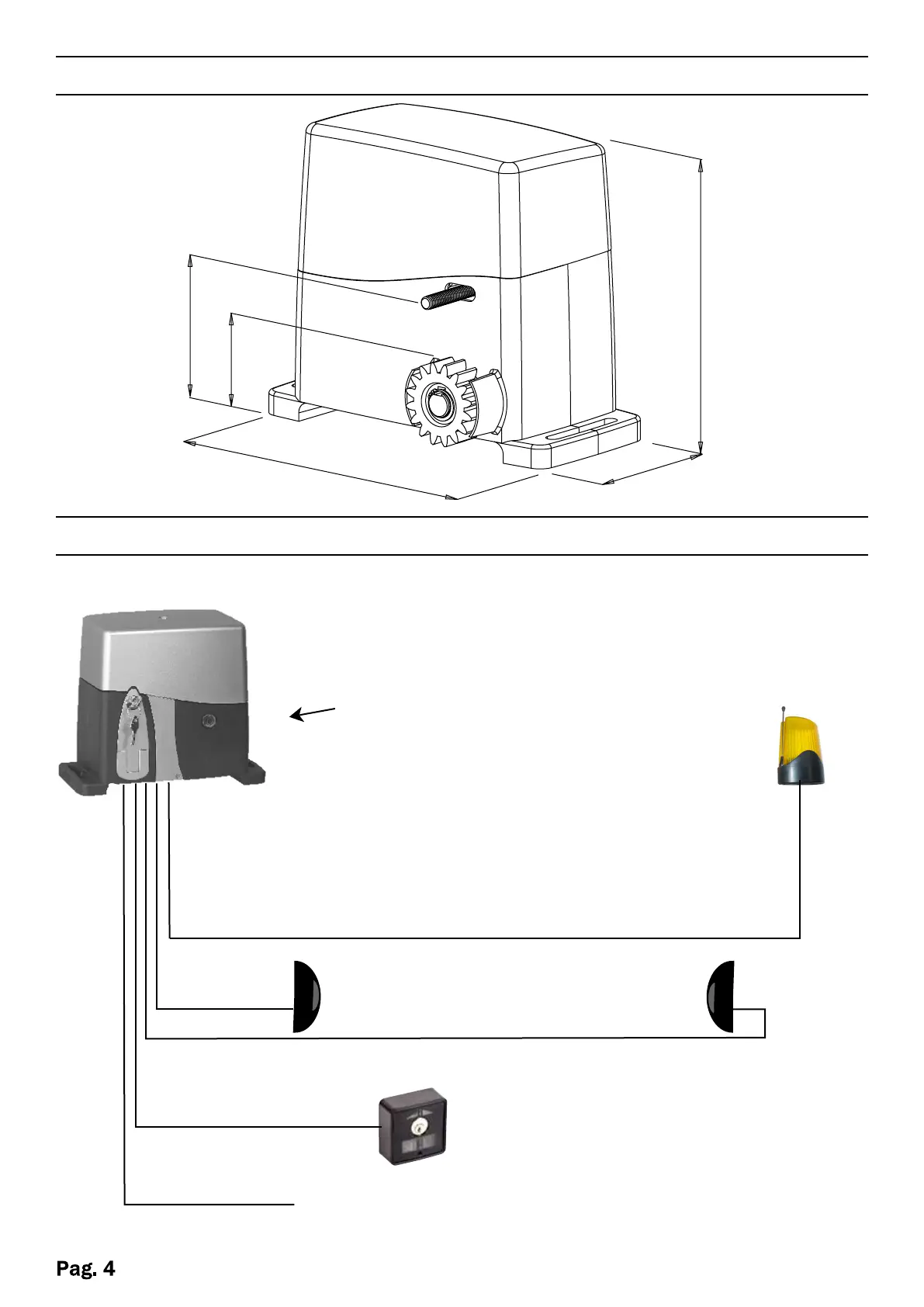 Pag. 4