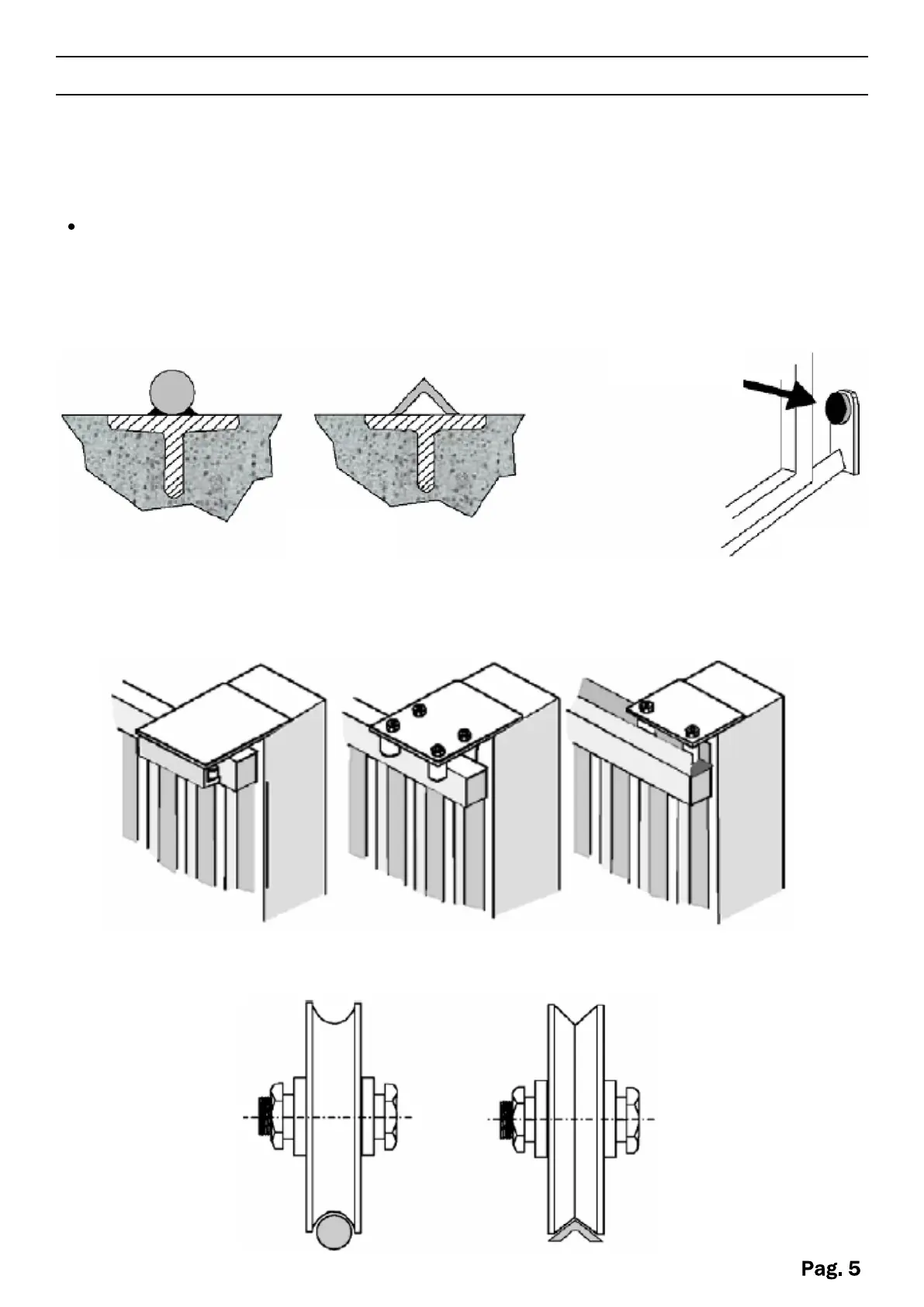 Pag. 5