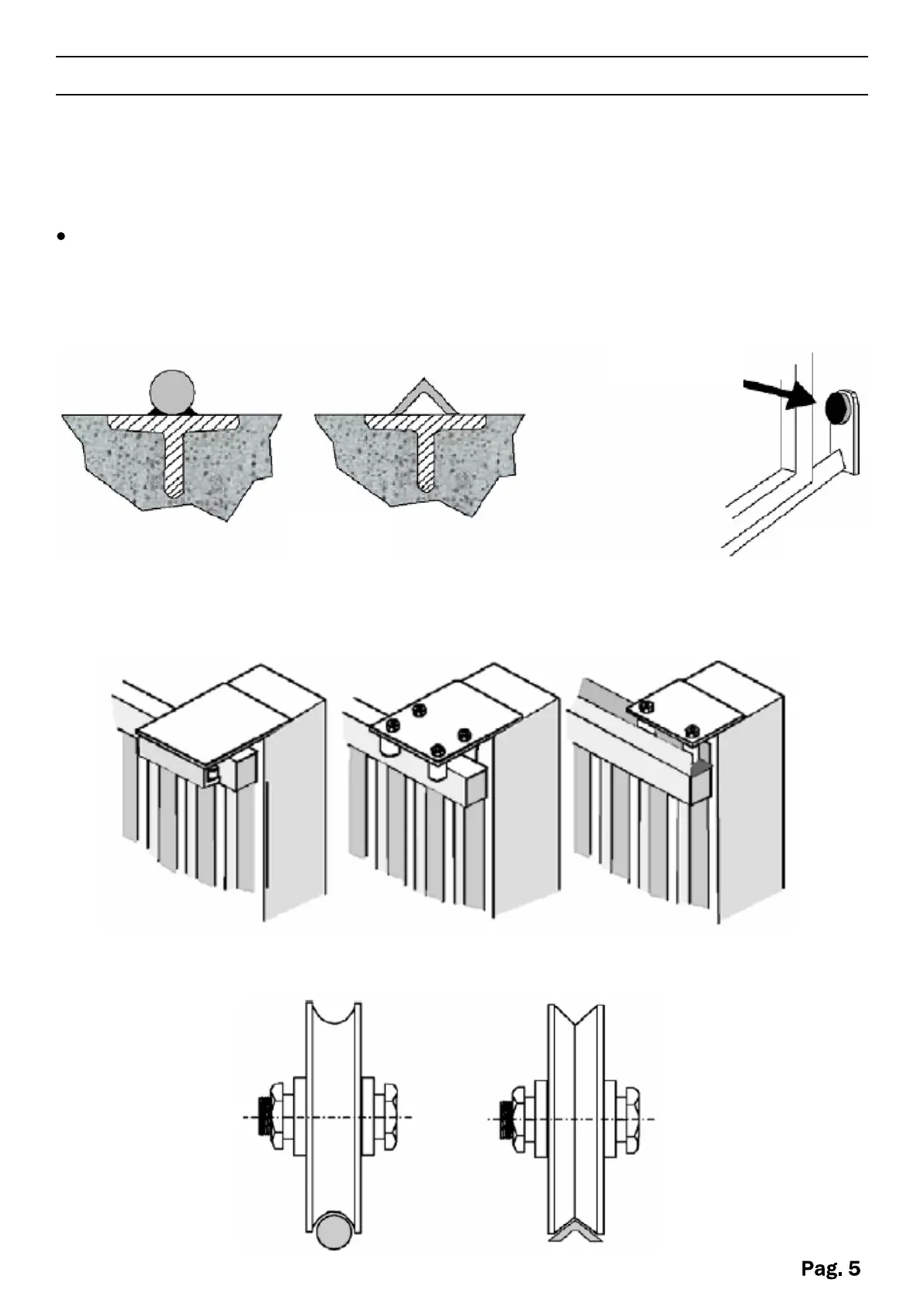 Pag. 5