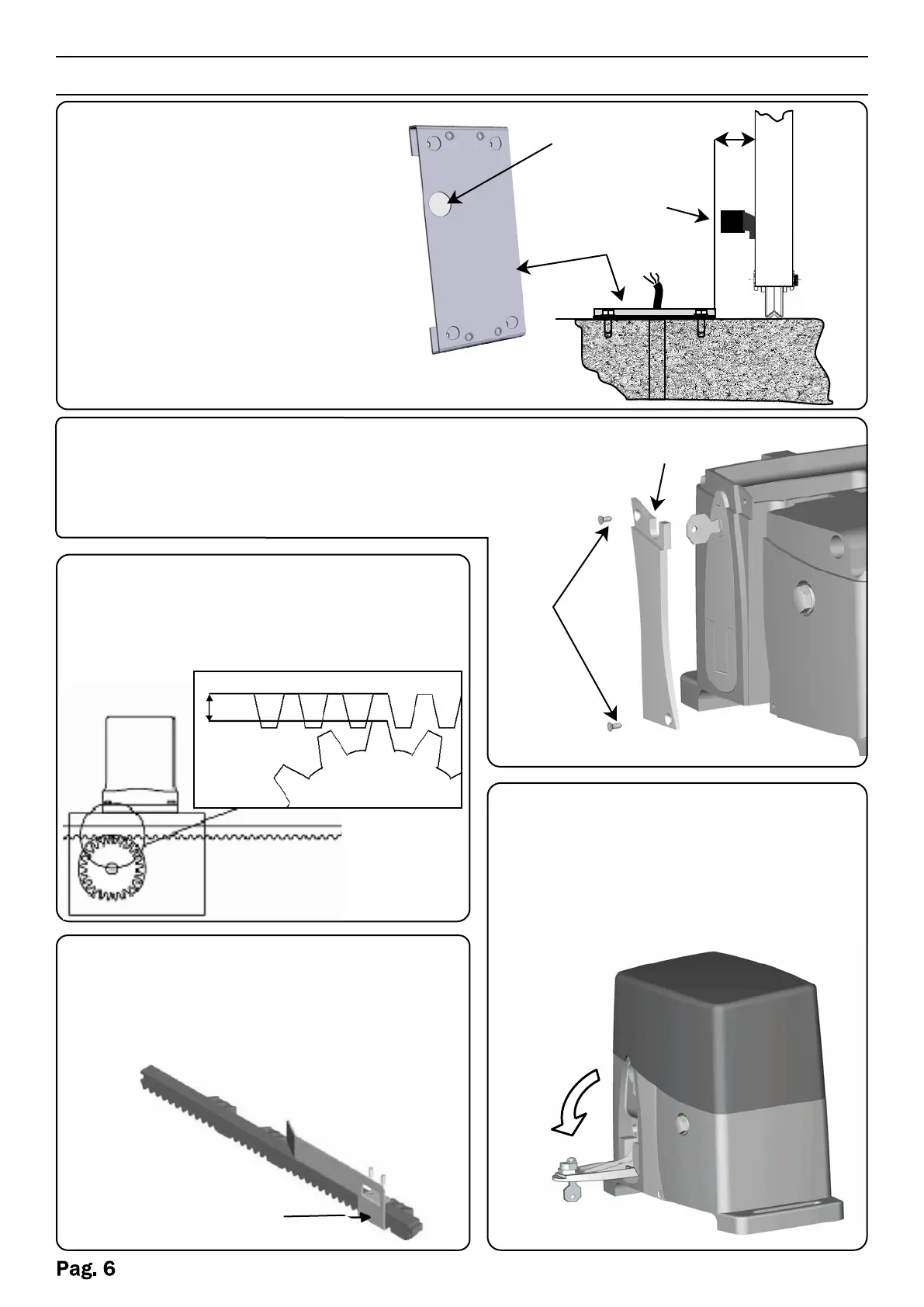 Pag. 6