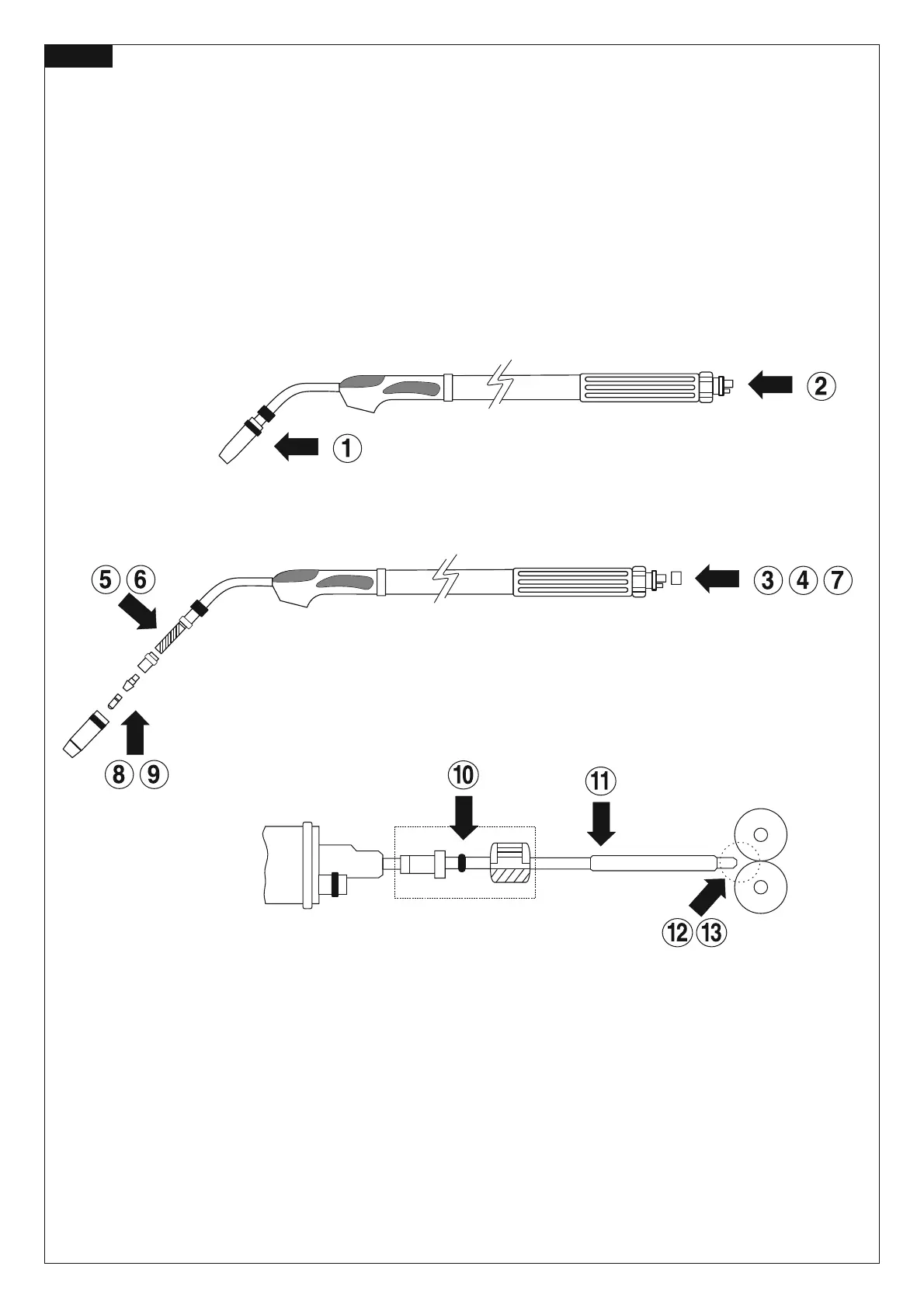 2

1

5 6

3 4 7

8 9

10

11

12 13