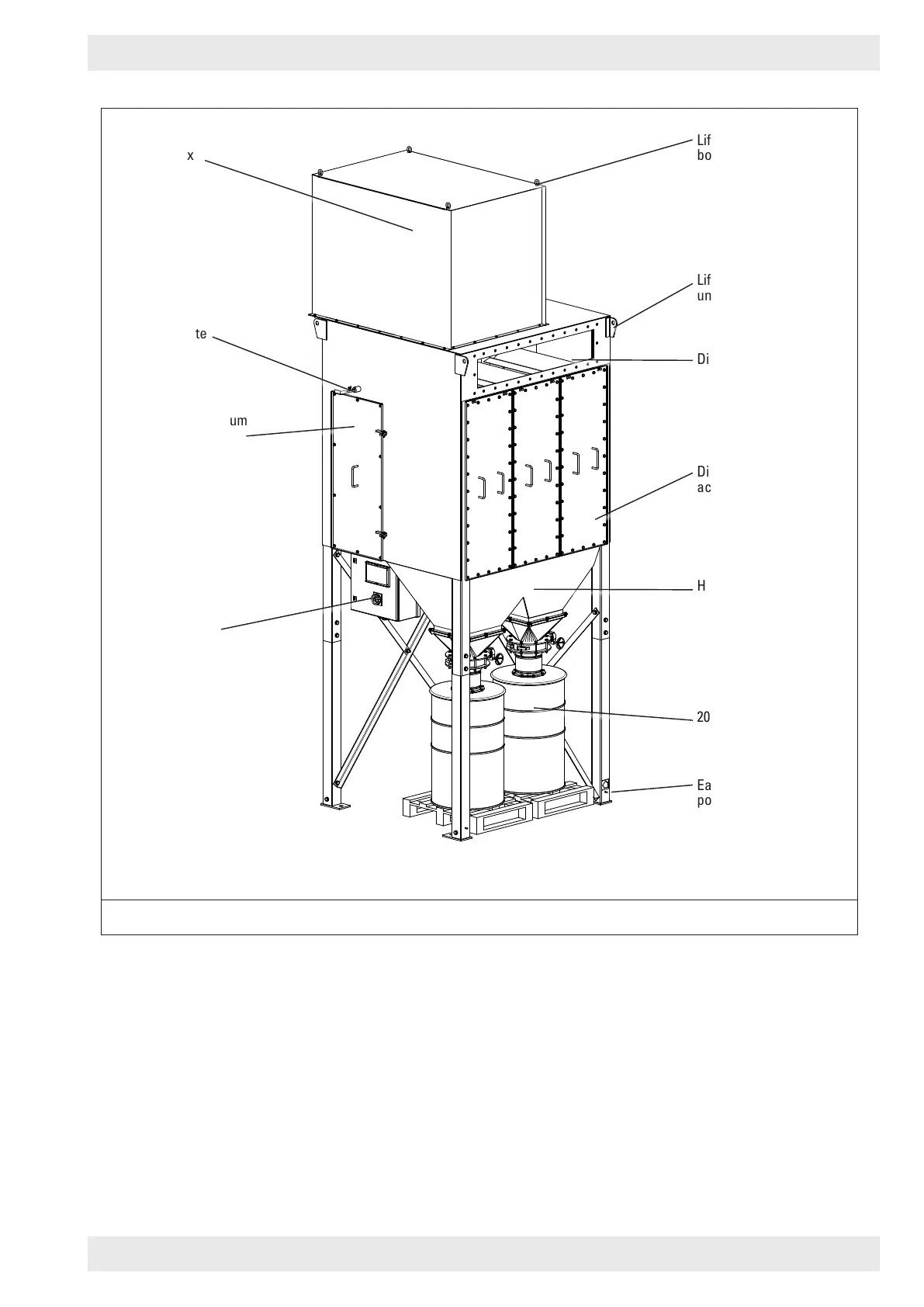 x

Lif
bo

Lif
un

te

Di

um

Di
ac

H

20

Ea
po