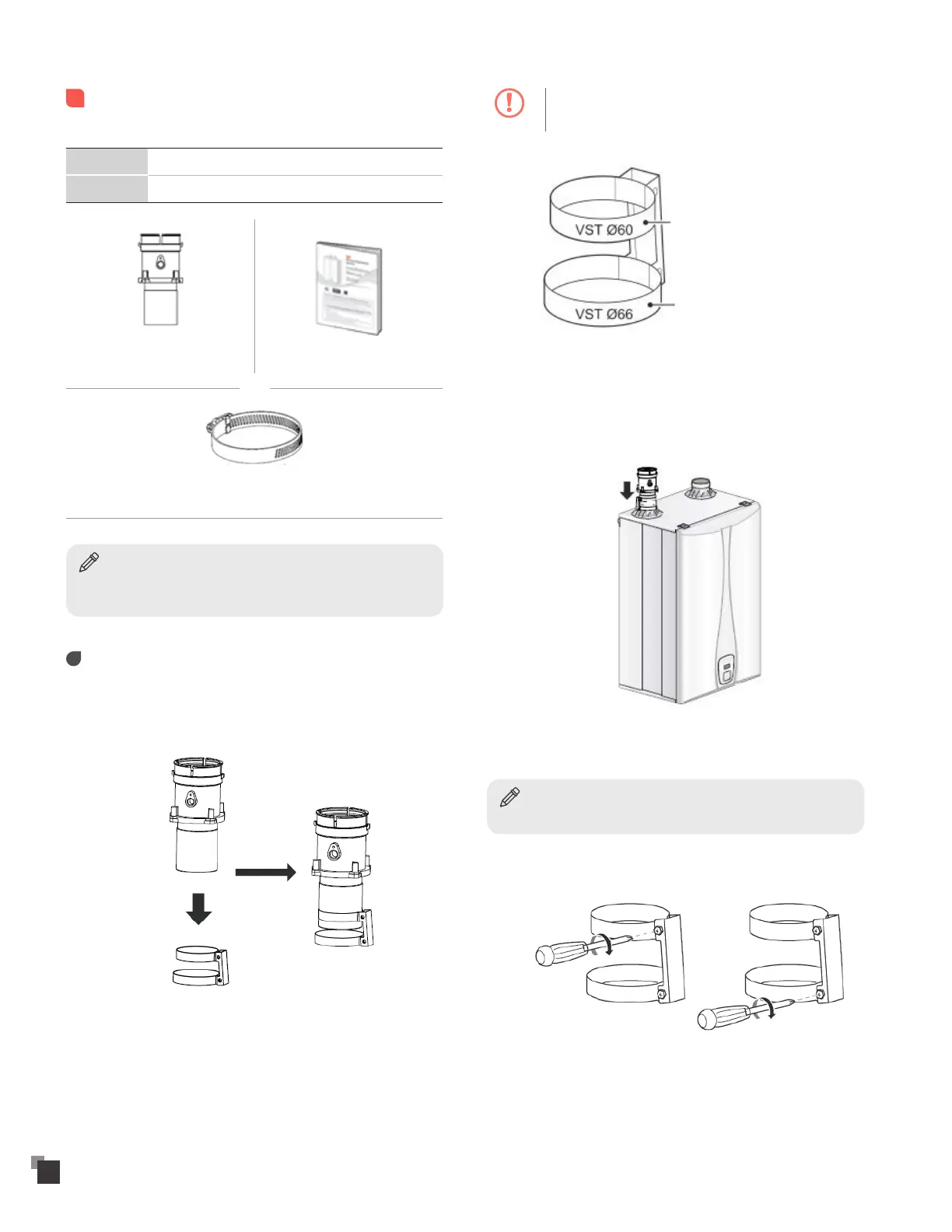 VST Ø60

VST Ø66