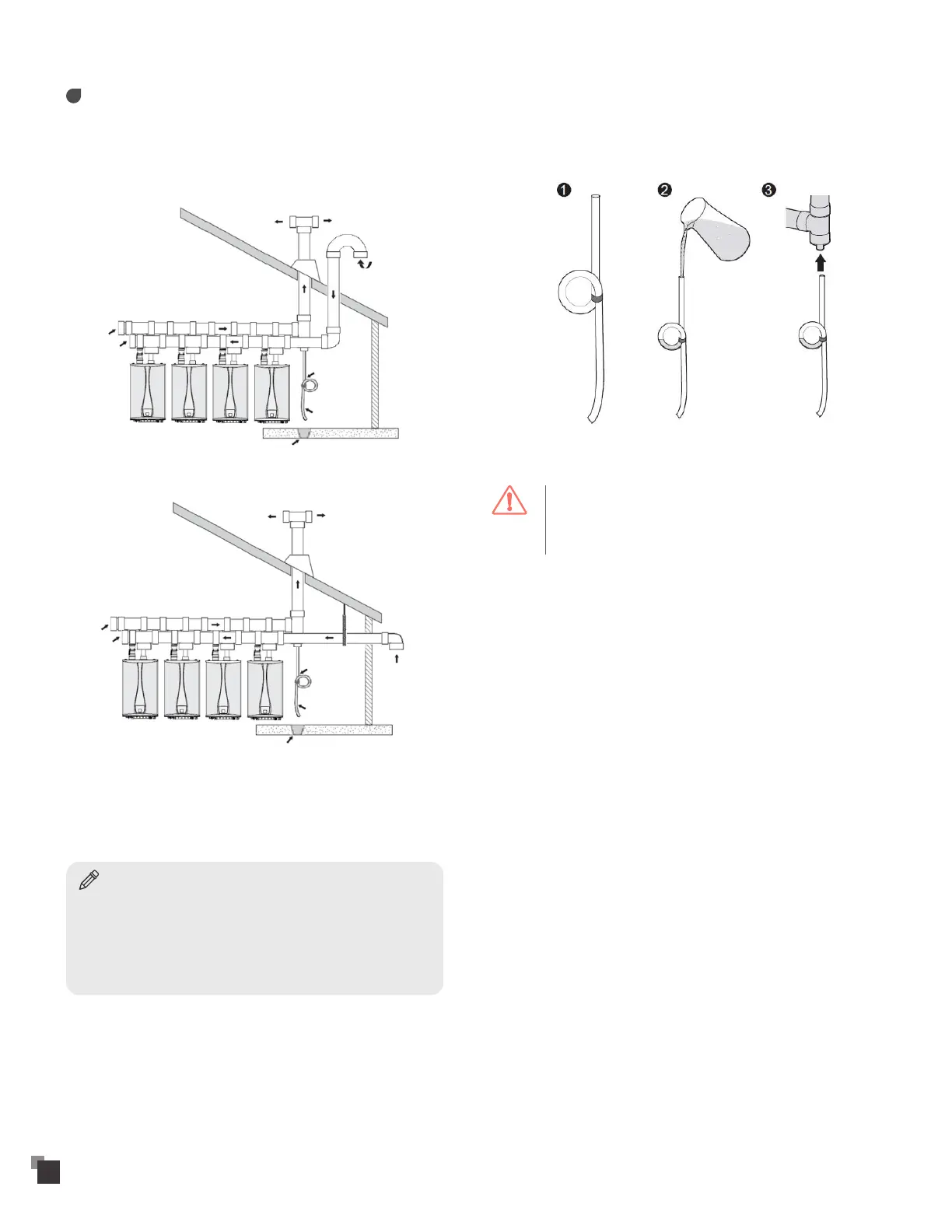 ❶

❷

❸