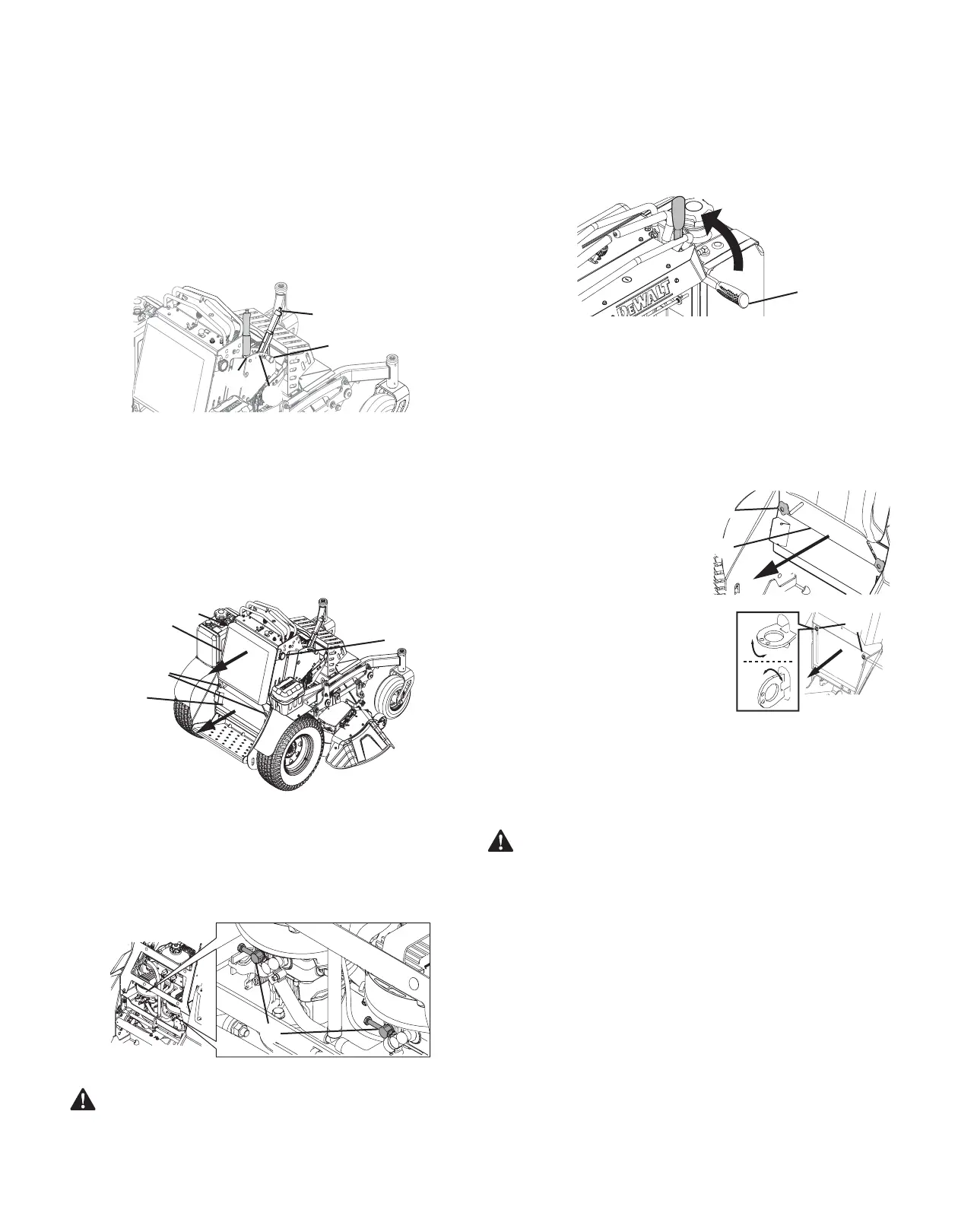 DEWALT