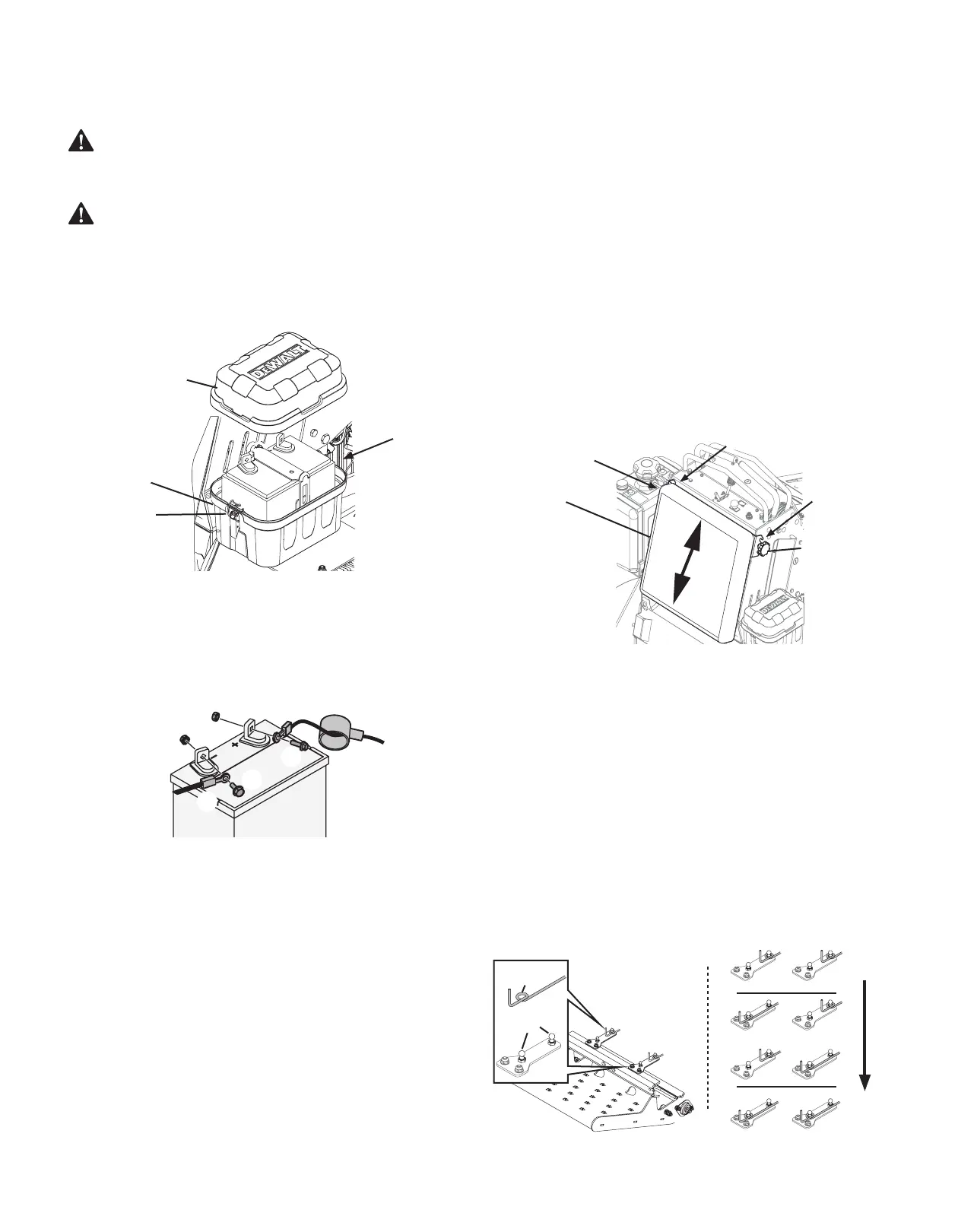 DEWALT

DEWALT