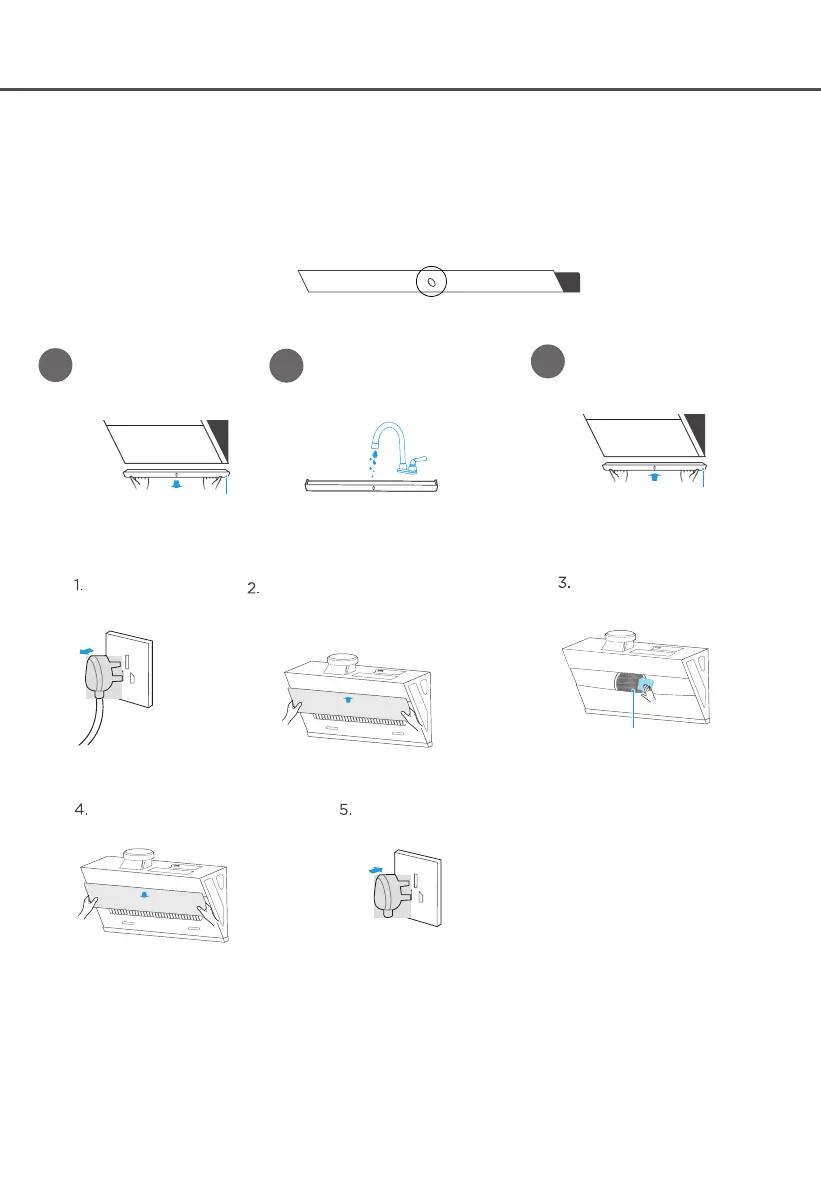 1.

2.

3.

4.

5.