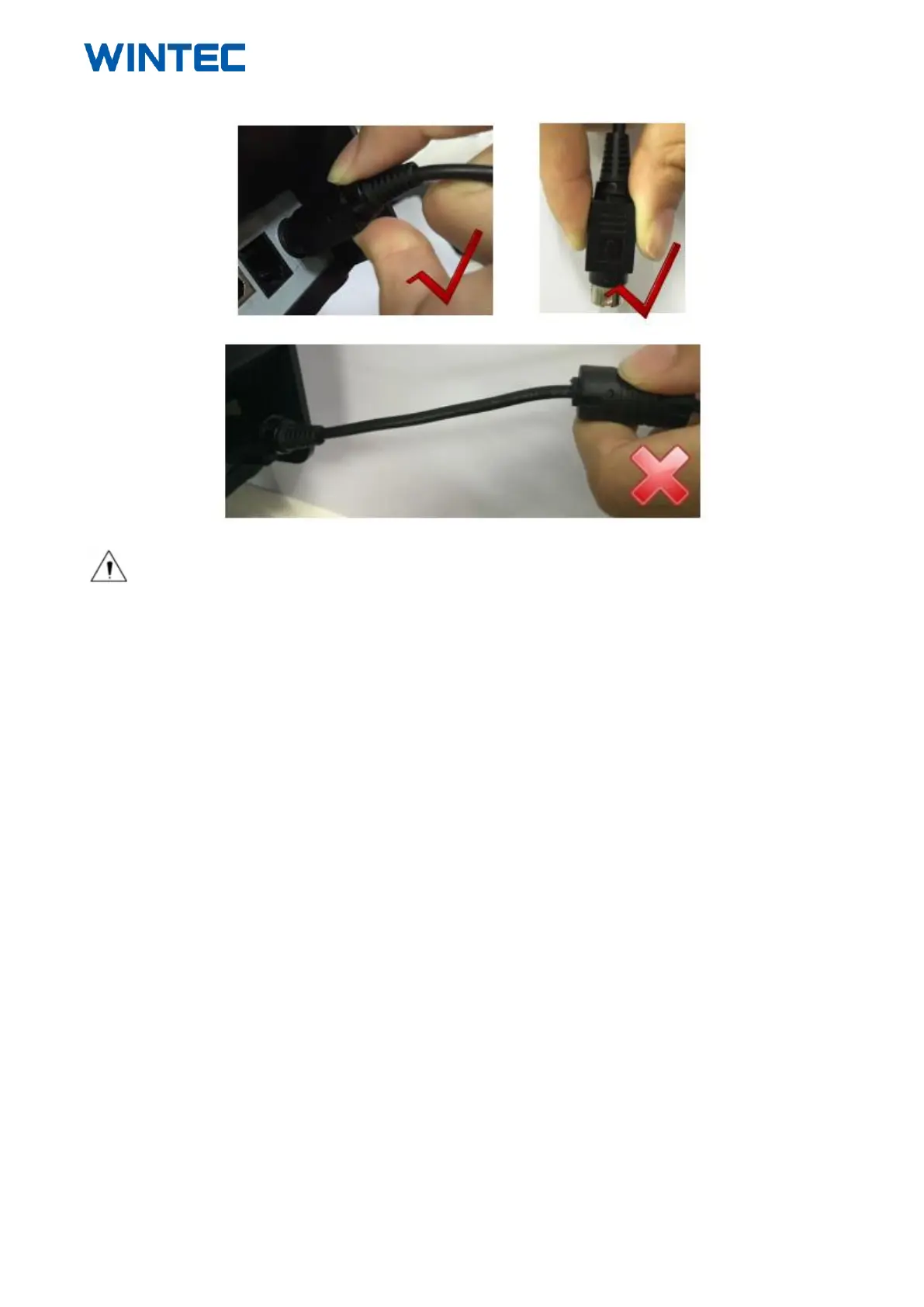 WINTEC