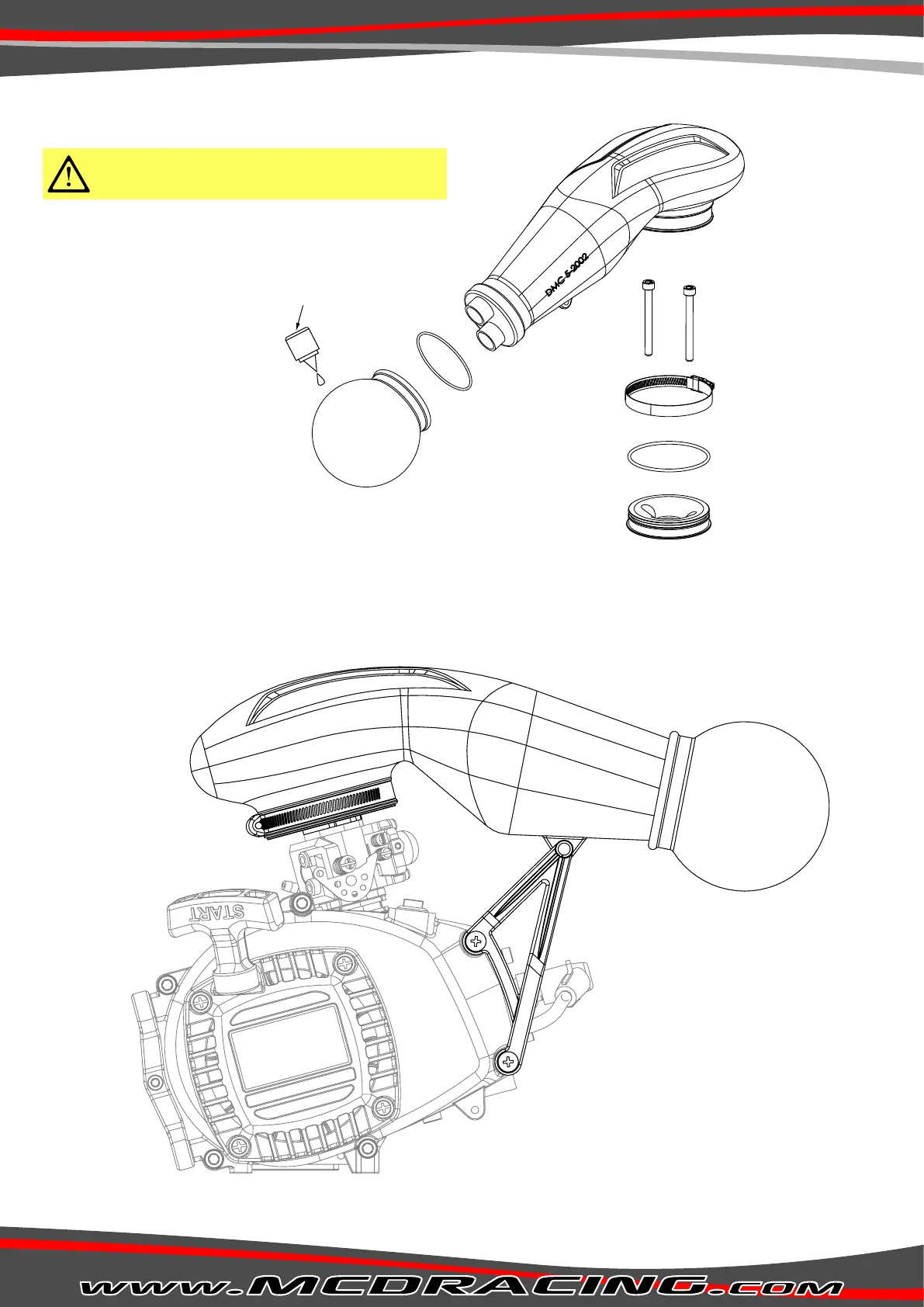 DMC 5-2002

START

www.MCDRACING.com