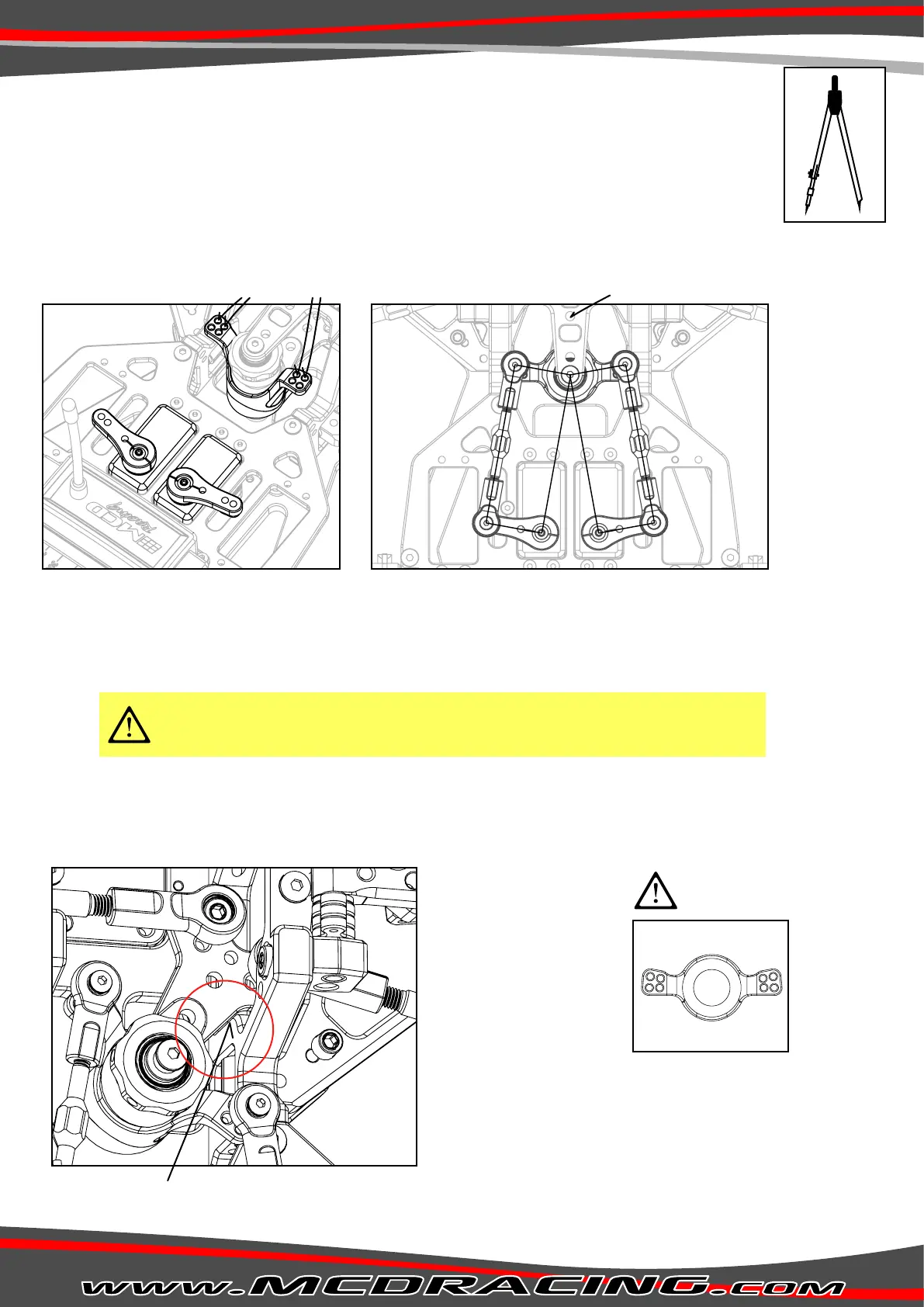 www.MCDRACING.com