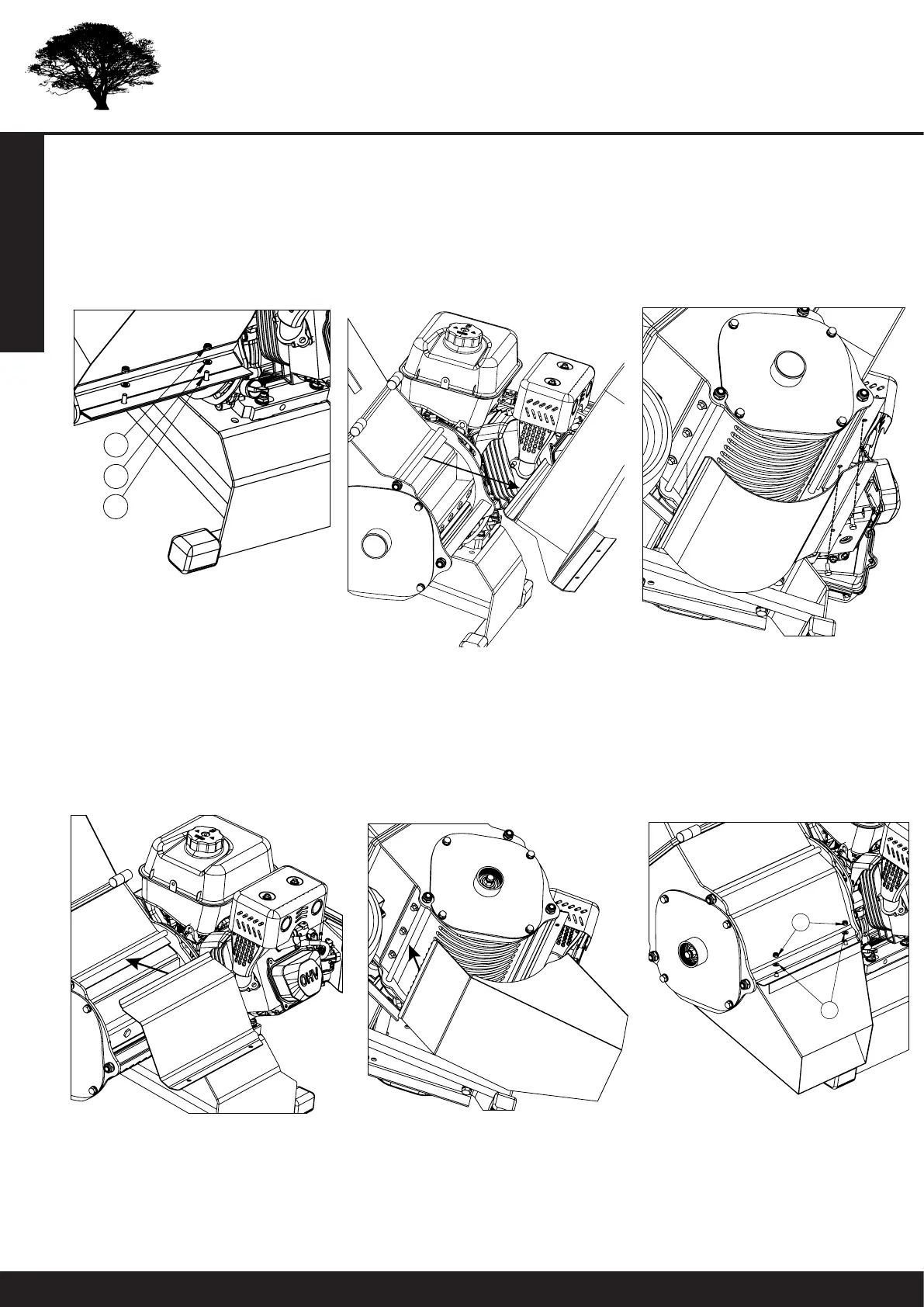 OHV