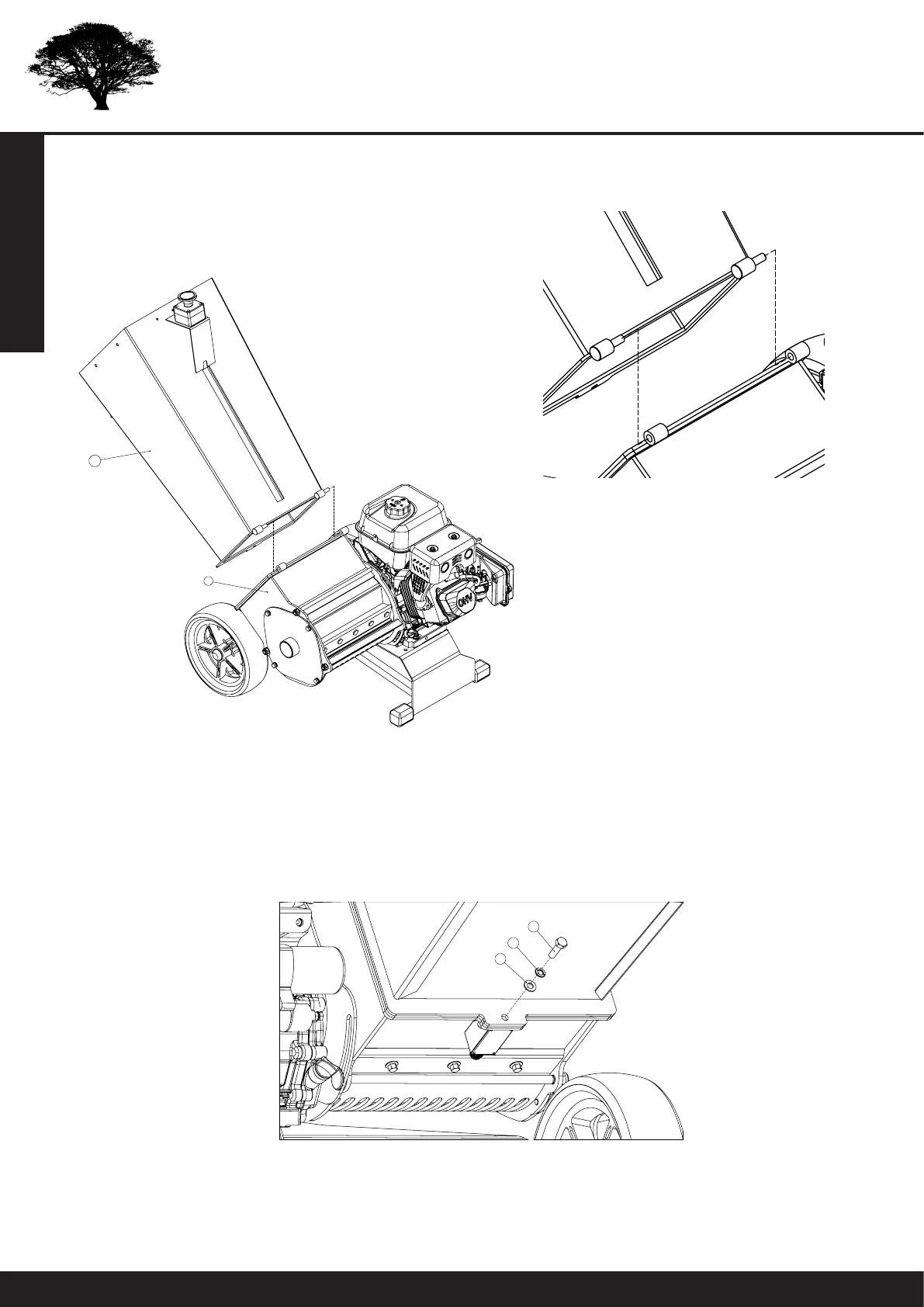 OHV