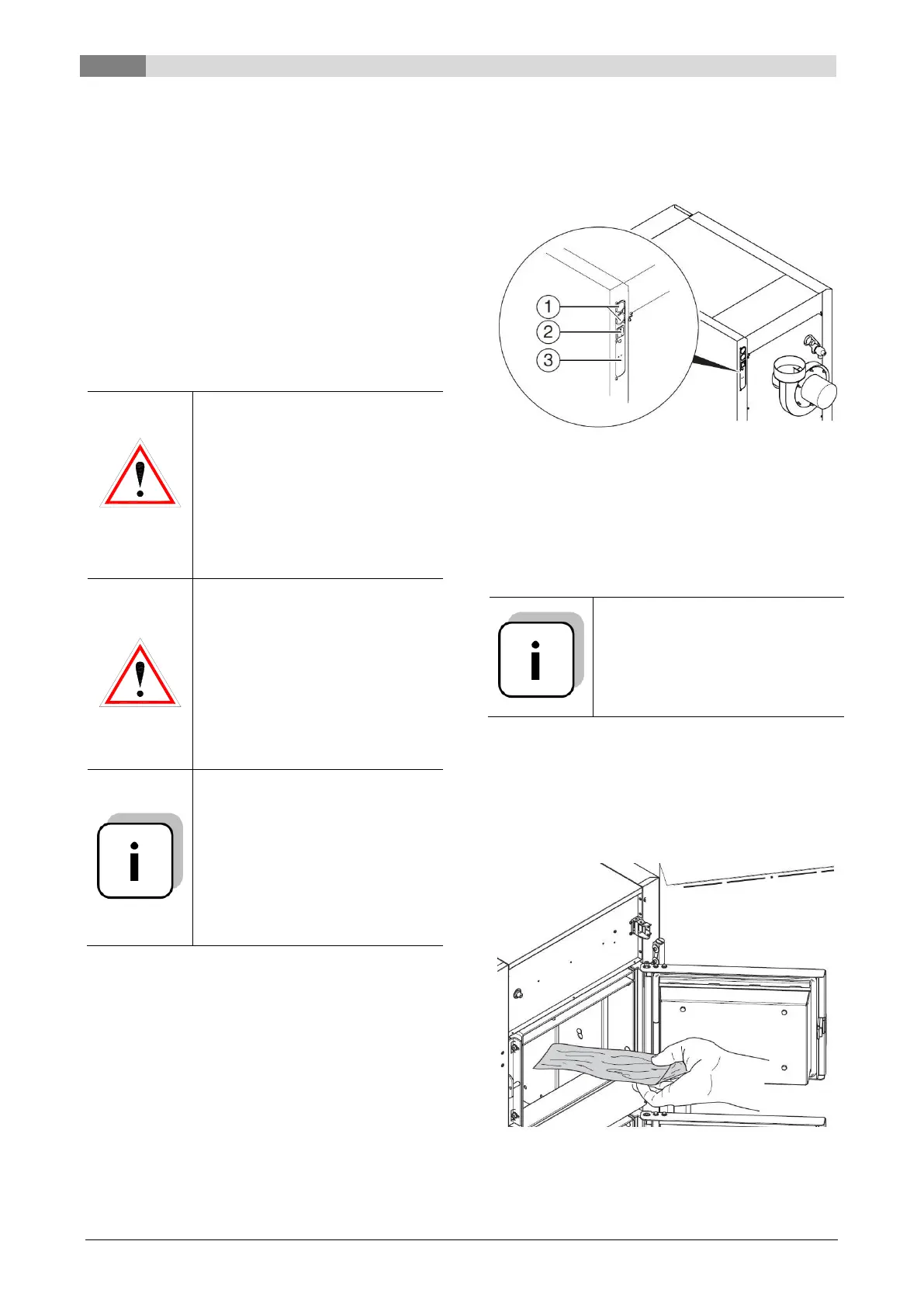 1

2

3