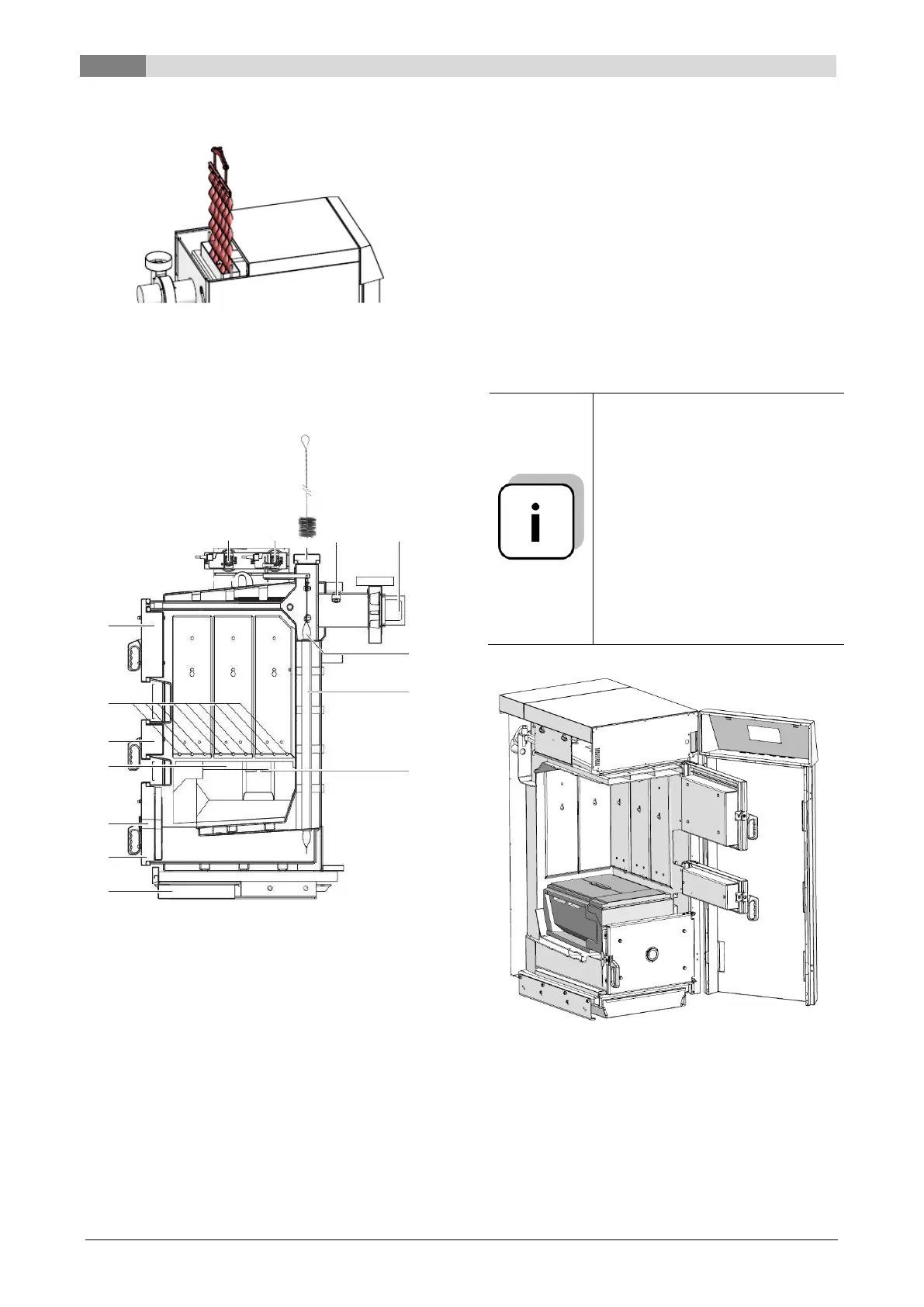 i