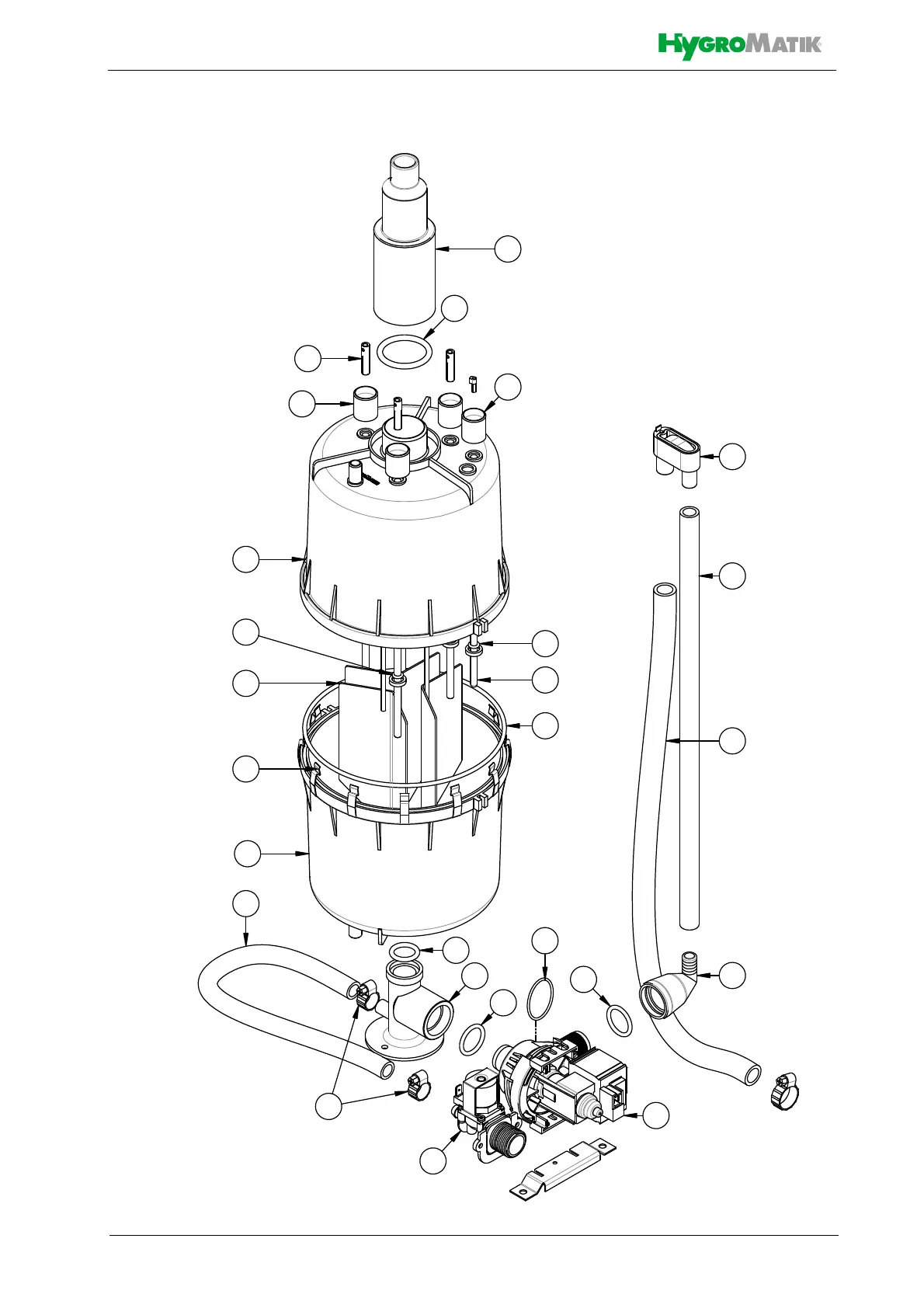 HYGROMATIK®