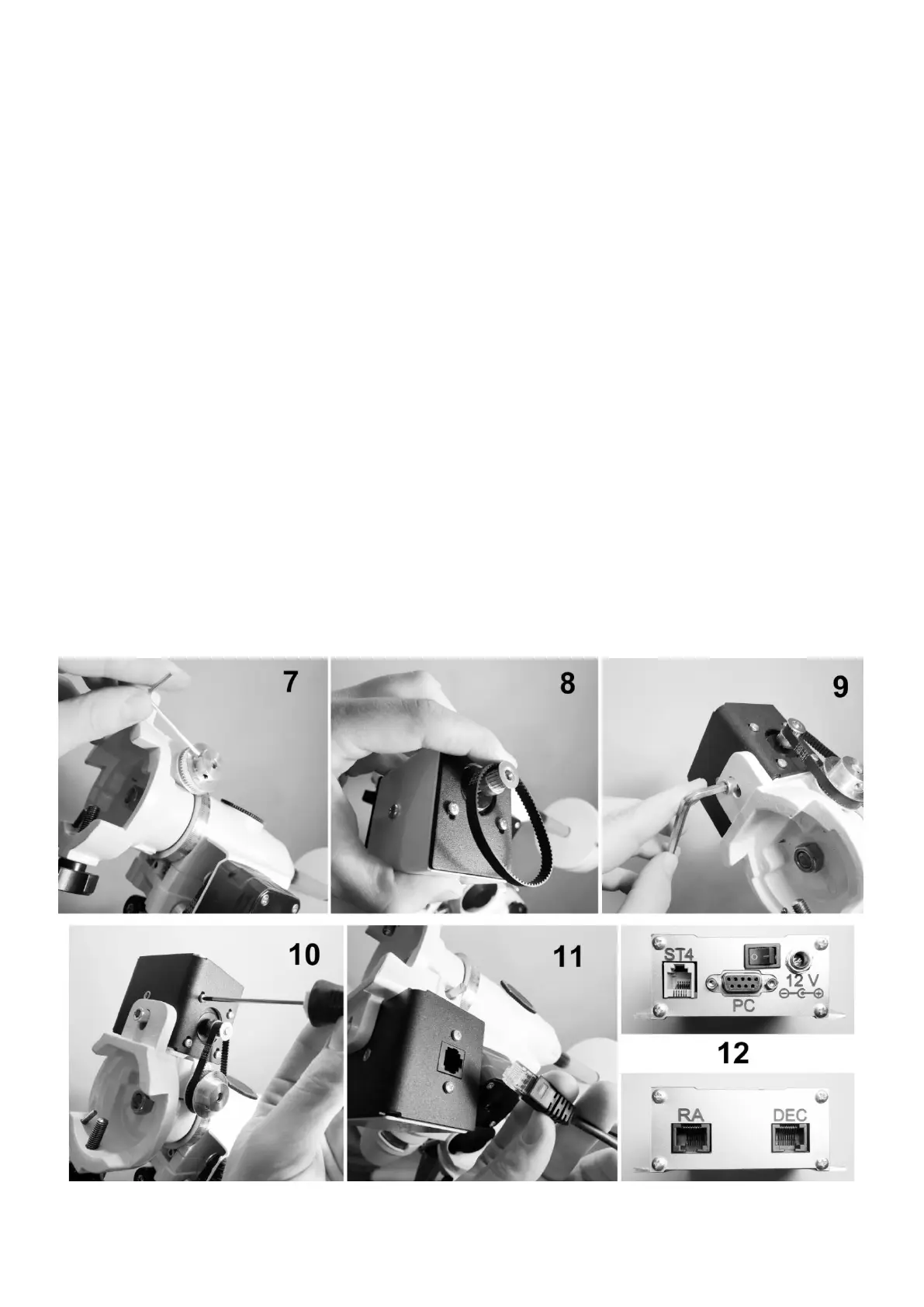 7

8

9

10

11

ST4

PC

12 V

12

RA

DEC