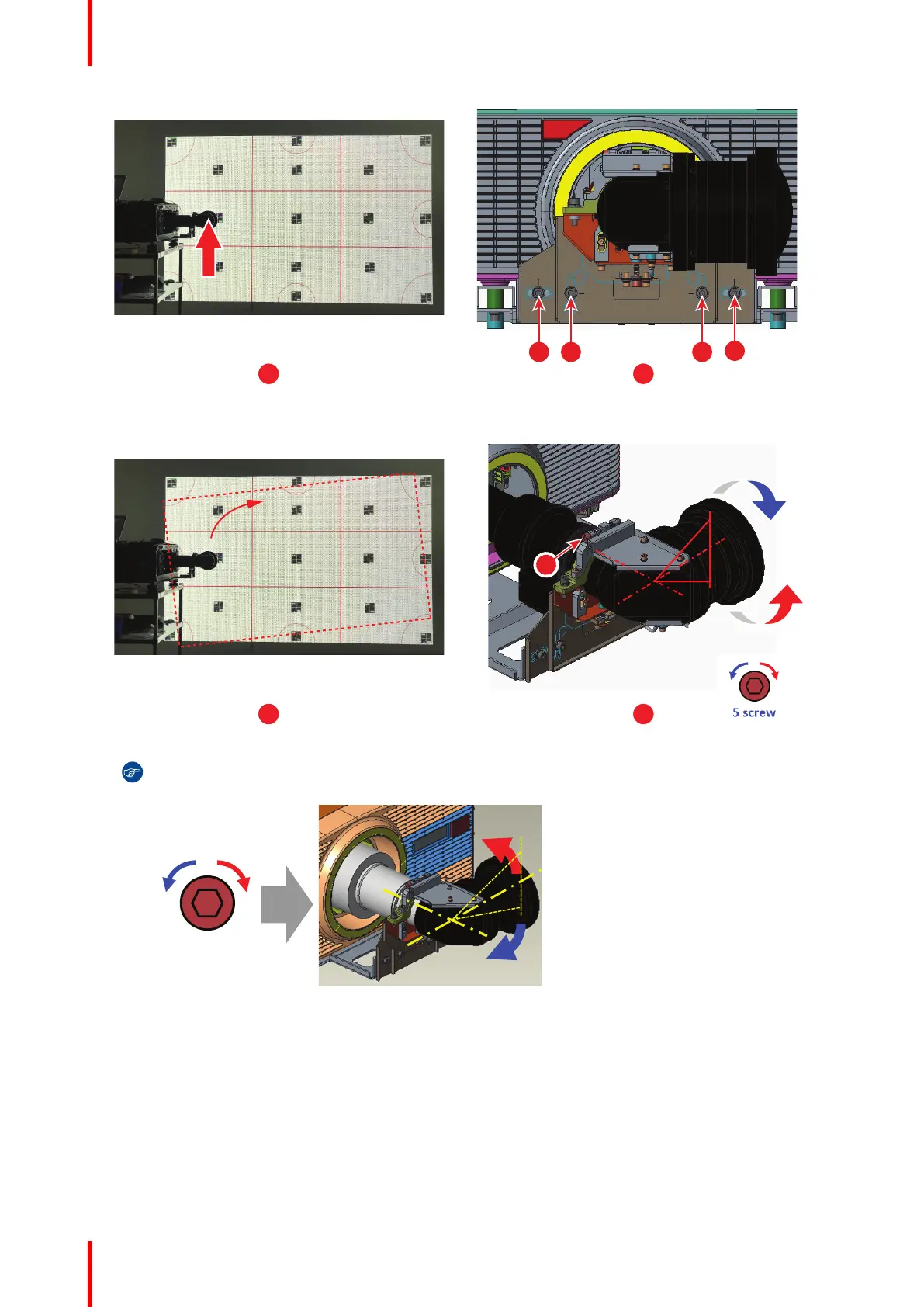 5 screw