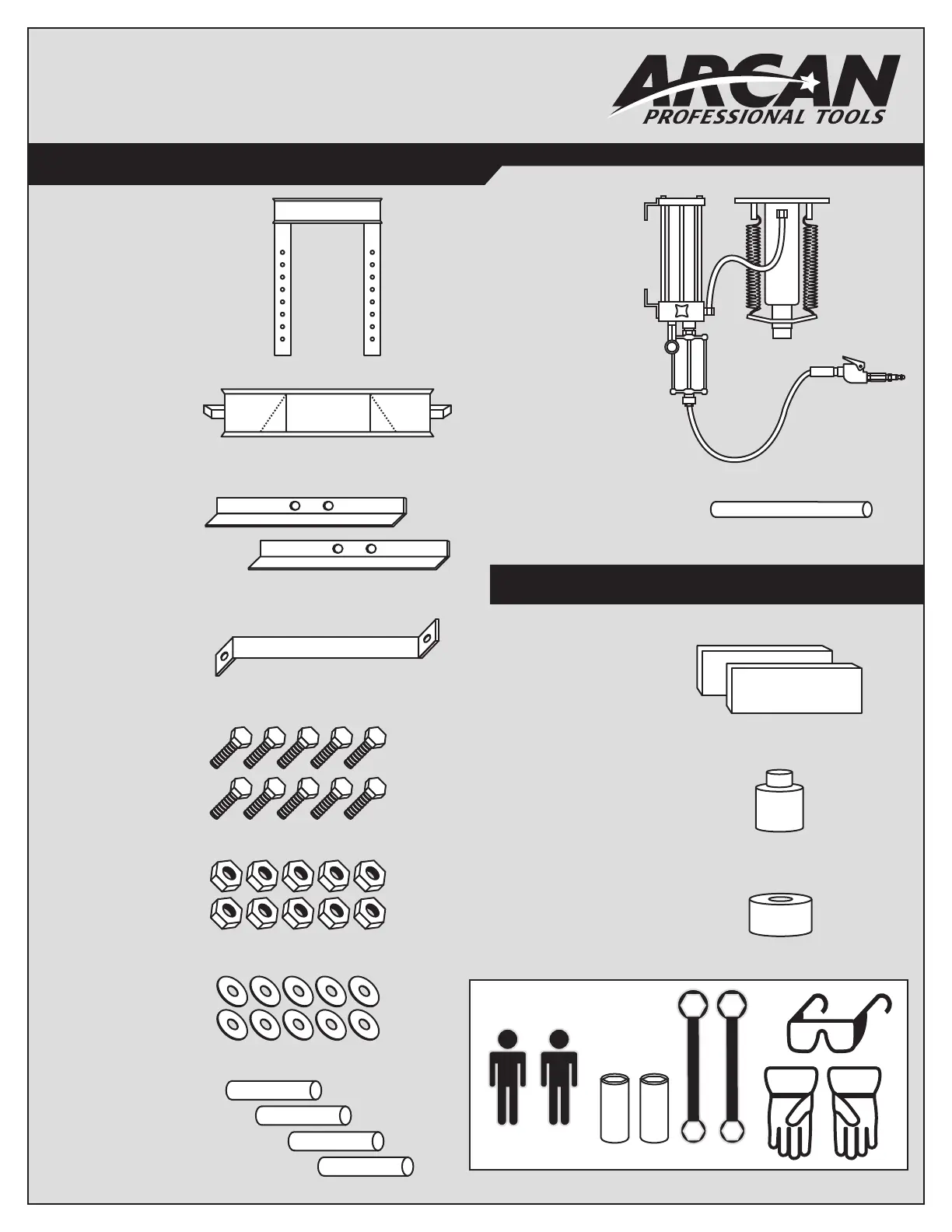 ARCAN
PROFESSIONAL TOOLS