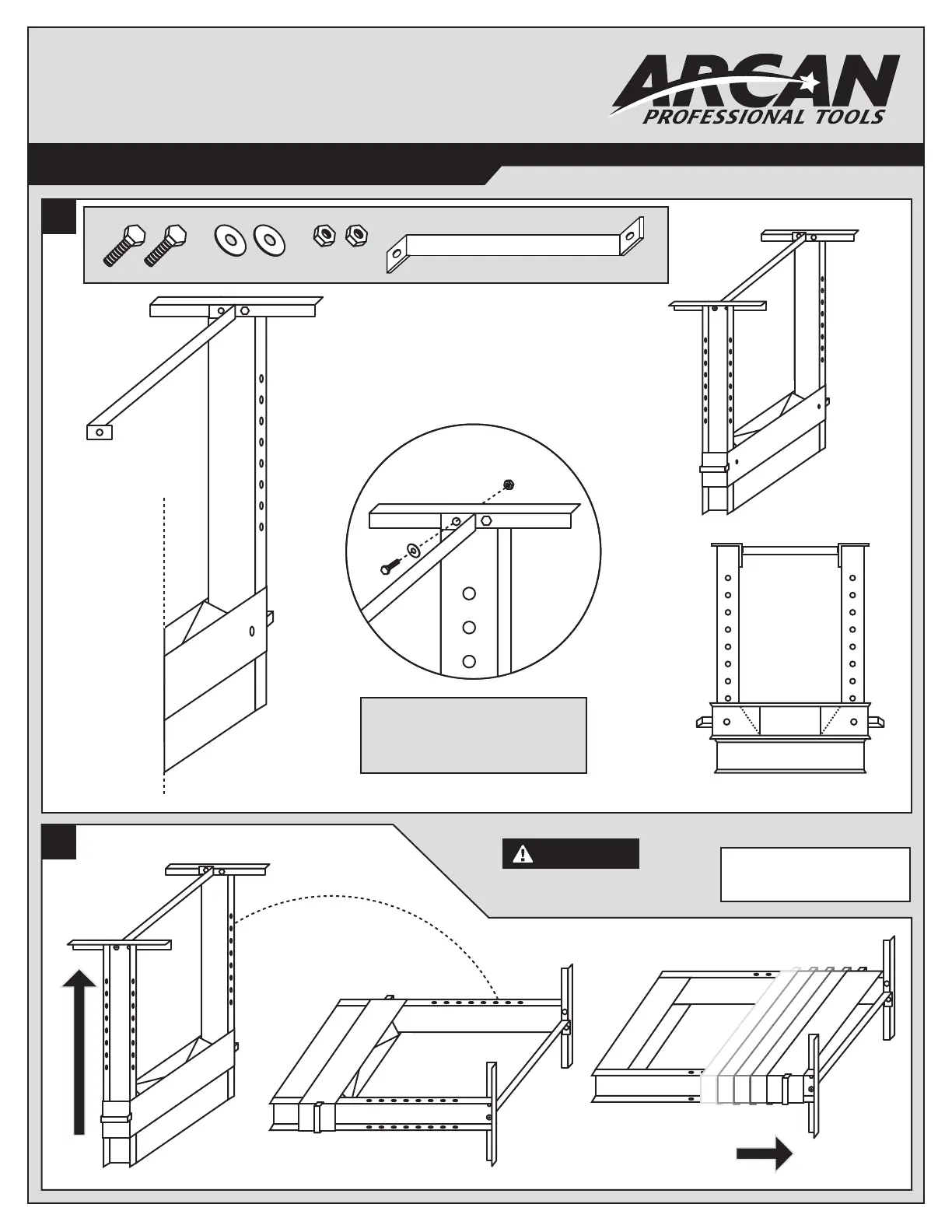 ARCAN
PROFESSIONAL TOOLS