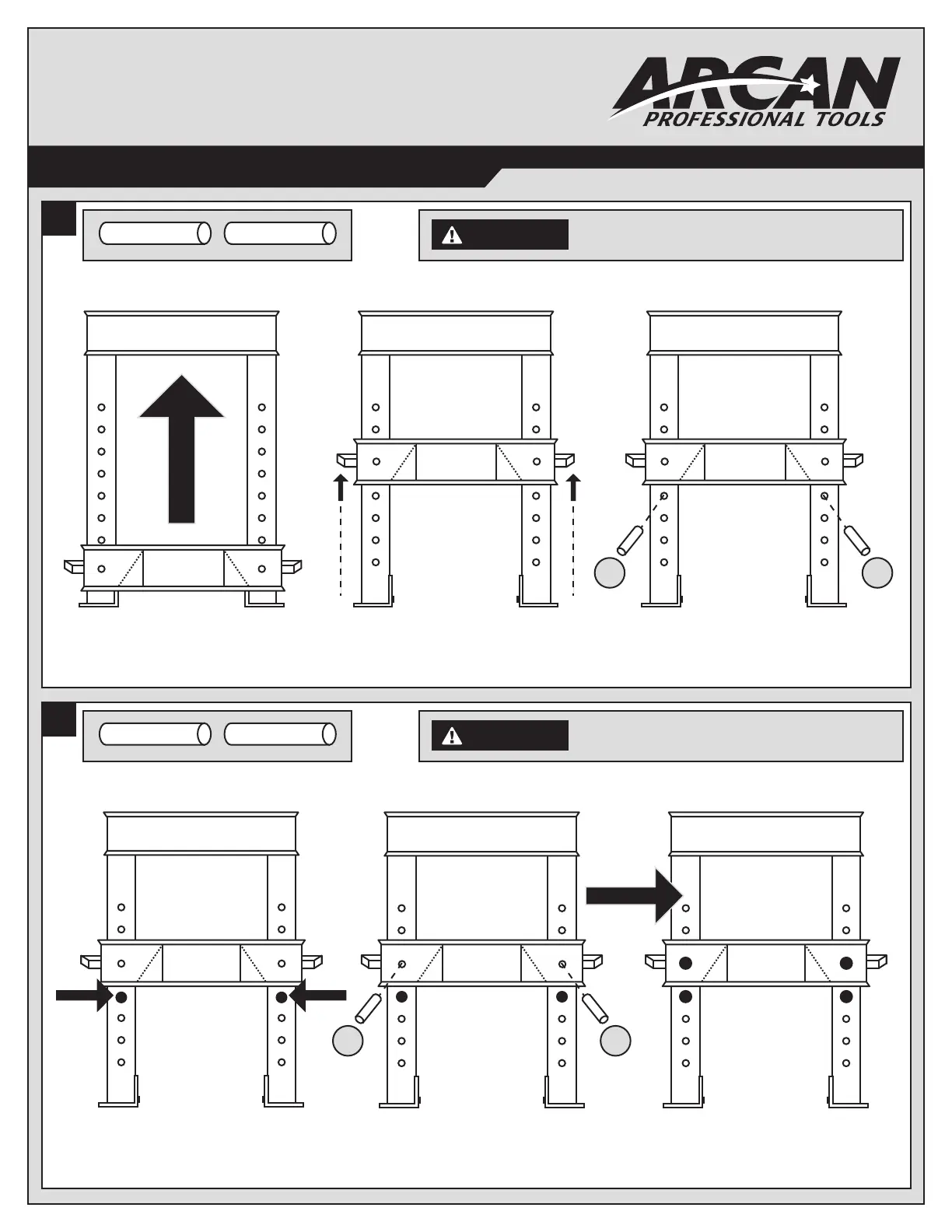 ARCAN
PROFESSIONAL TOOLS