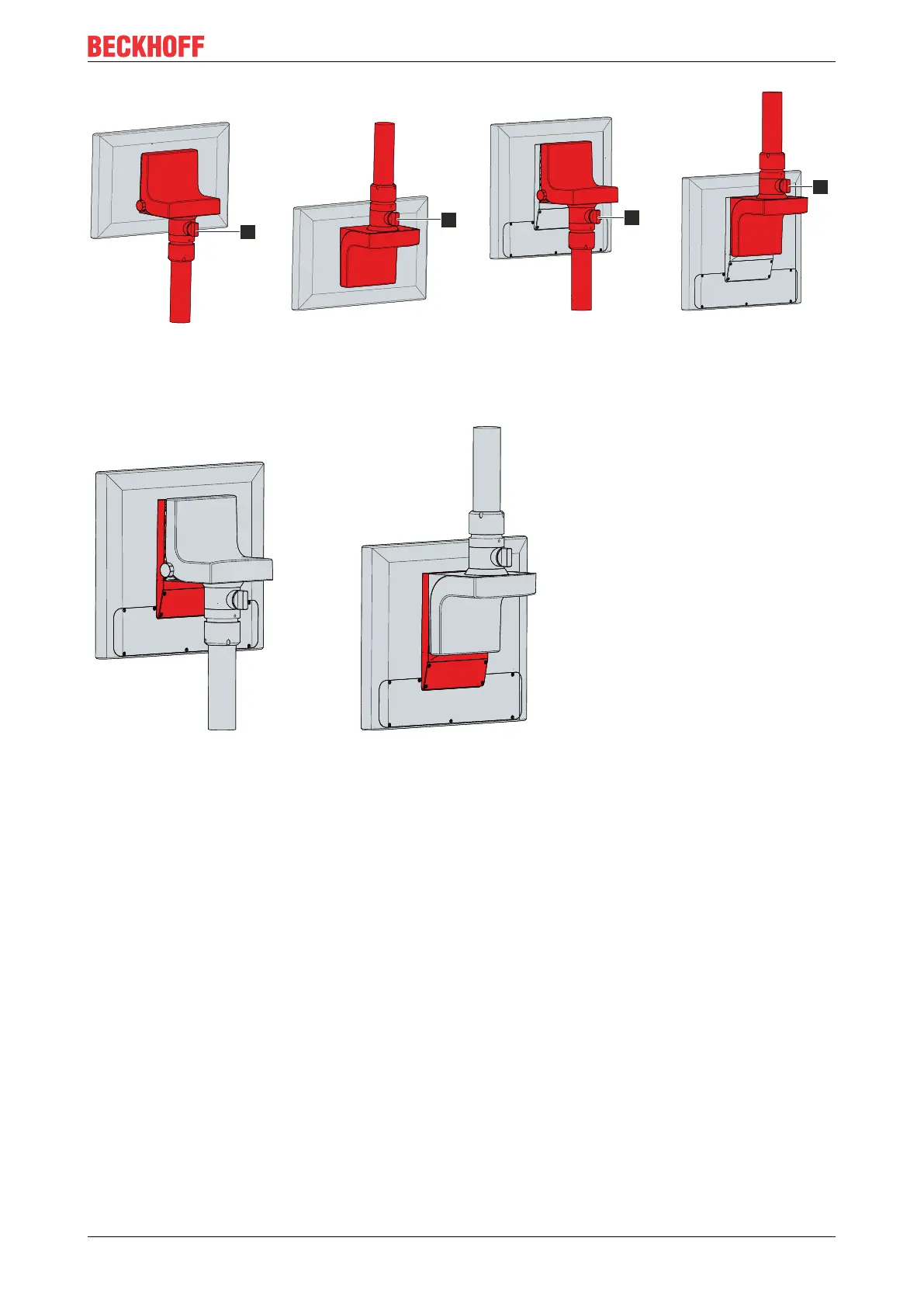 BECKHOFF