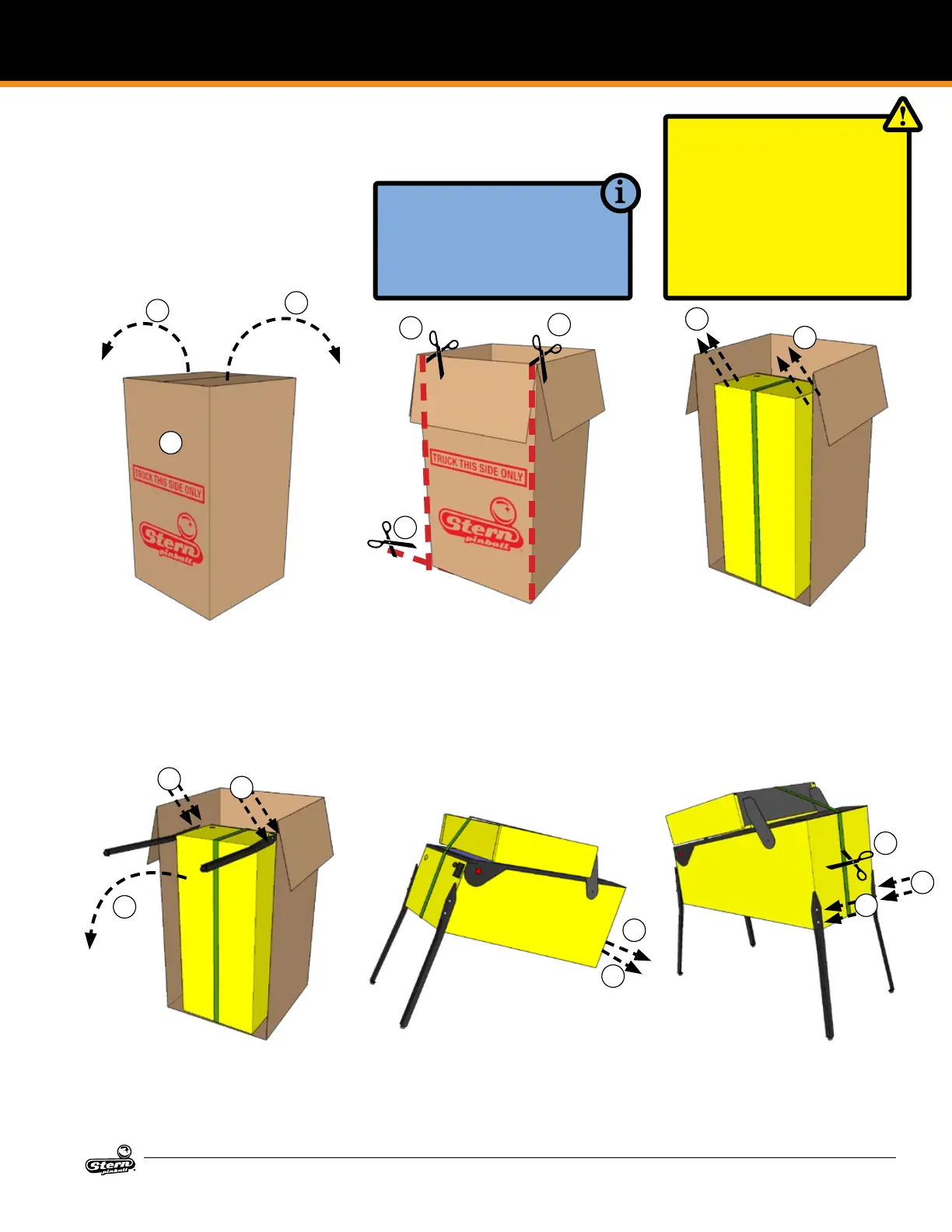 TRUCK THIS SIDE ONLY
Stern pinball

TRUCK THIS SIDE ONLY
Stern pinball

Stern pinball