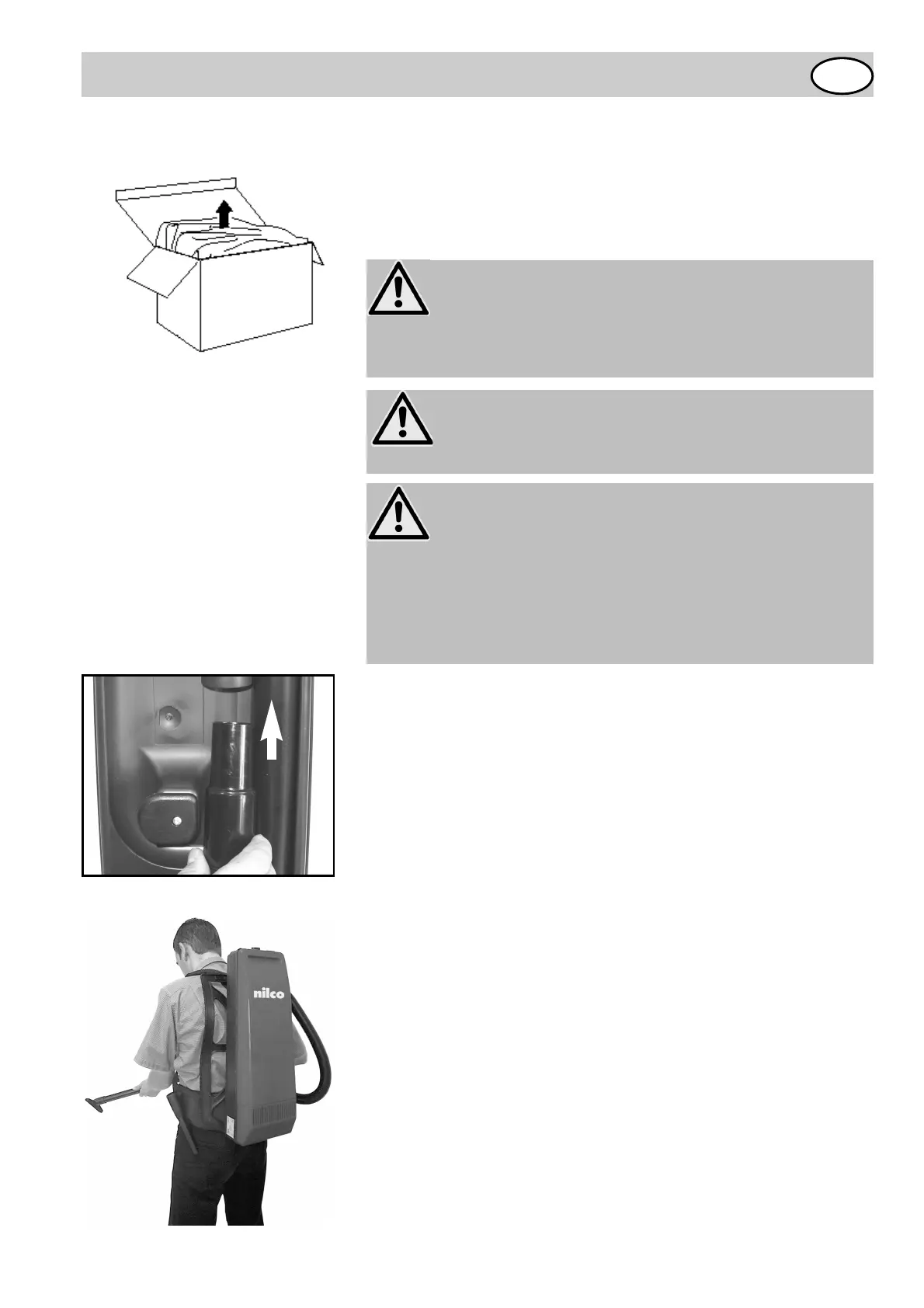 nilco