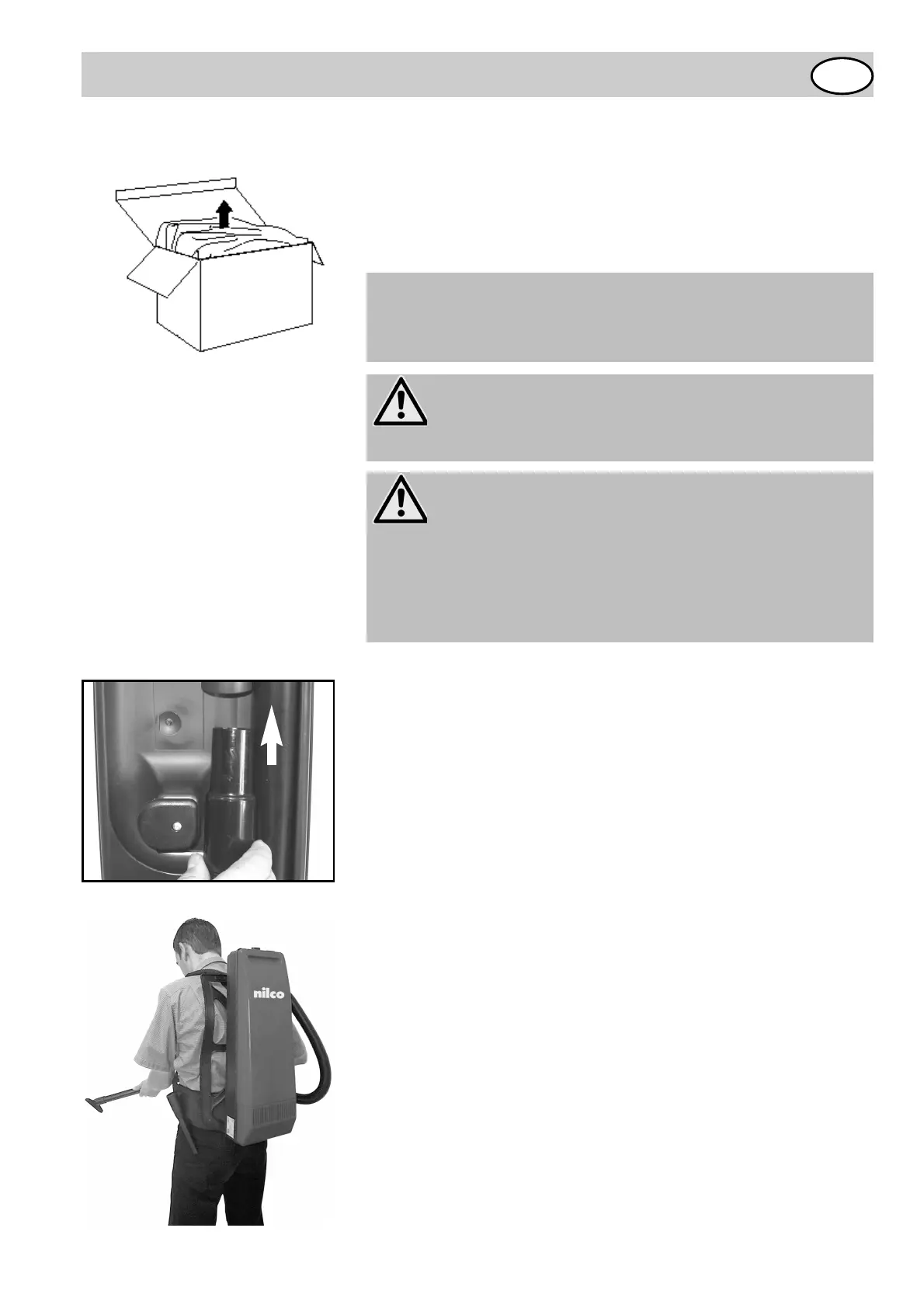 nilco