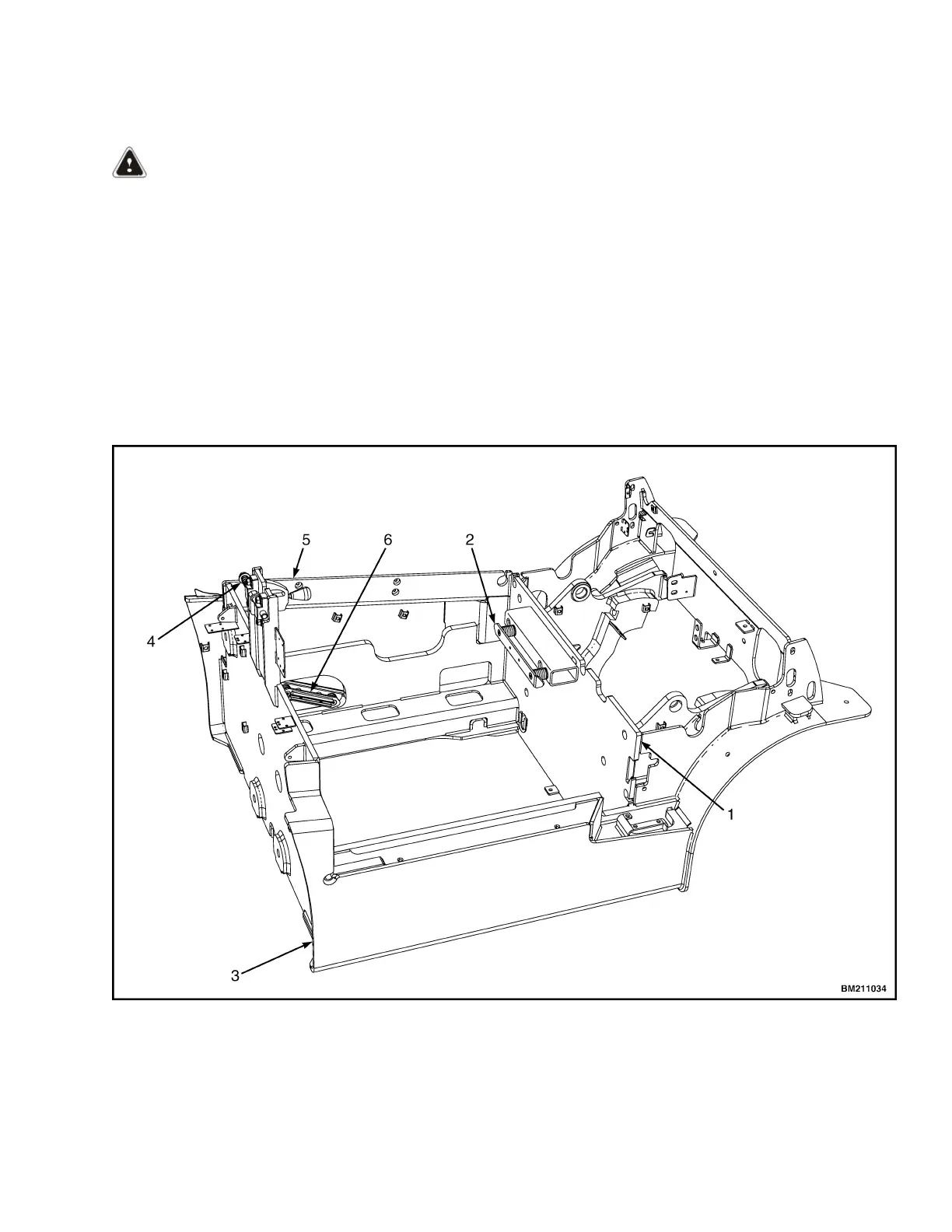 5
6
2
4
1
3
BM211034